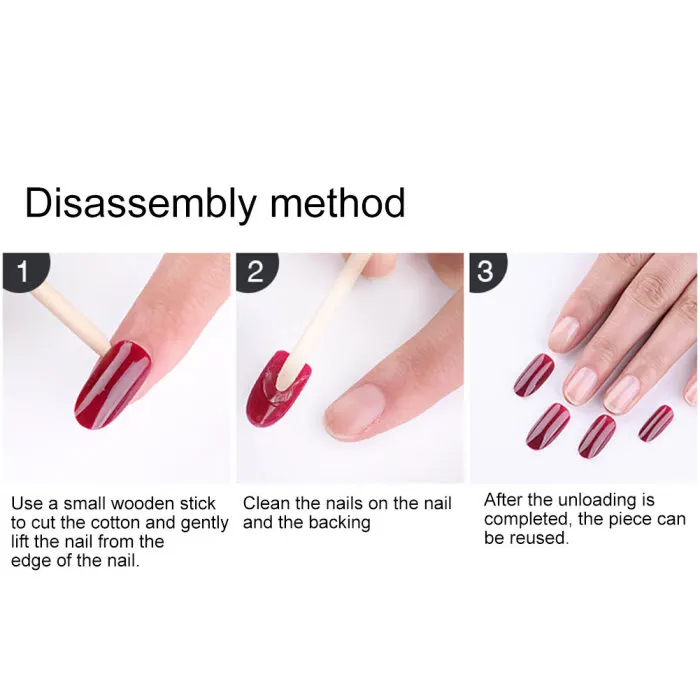 Disassembly method

1

Use a small wooden stick to cut the cotton and gently lift the nail from the edge of the nail.

2

Clean the nails on the nail and the backing

3

After the unloading is completed, the piece can be reused.