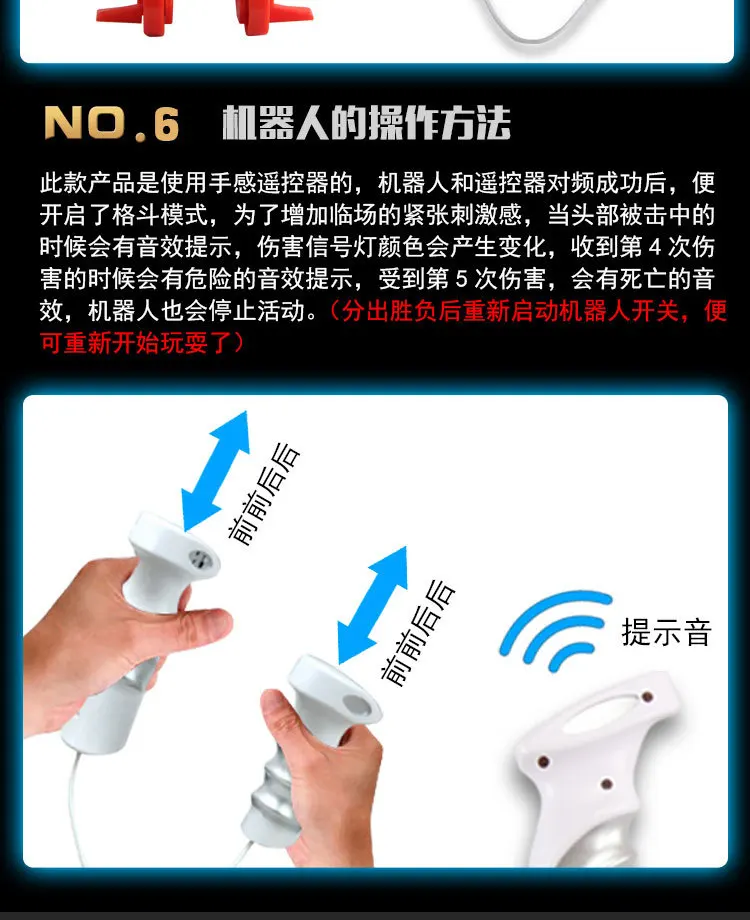 NO.6 机器人的操作方法

此款产品是使用手感遥控器的，机器人和遥控器对频成功后，便开启了格斗模式，为了增加临场的紧张刺激感，当头部被击中的时候会有音效提示，伤害信号灯颜色会产生变化，收到第4次伤害的时候会有危险的音效提示，受到第5次伤害，会有死亡的音效，机器人也会停止活动。（分出胜负后重新启动机器人开关，便可重新开始玩耍了）

前前后后

前前后后

提示音