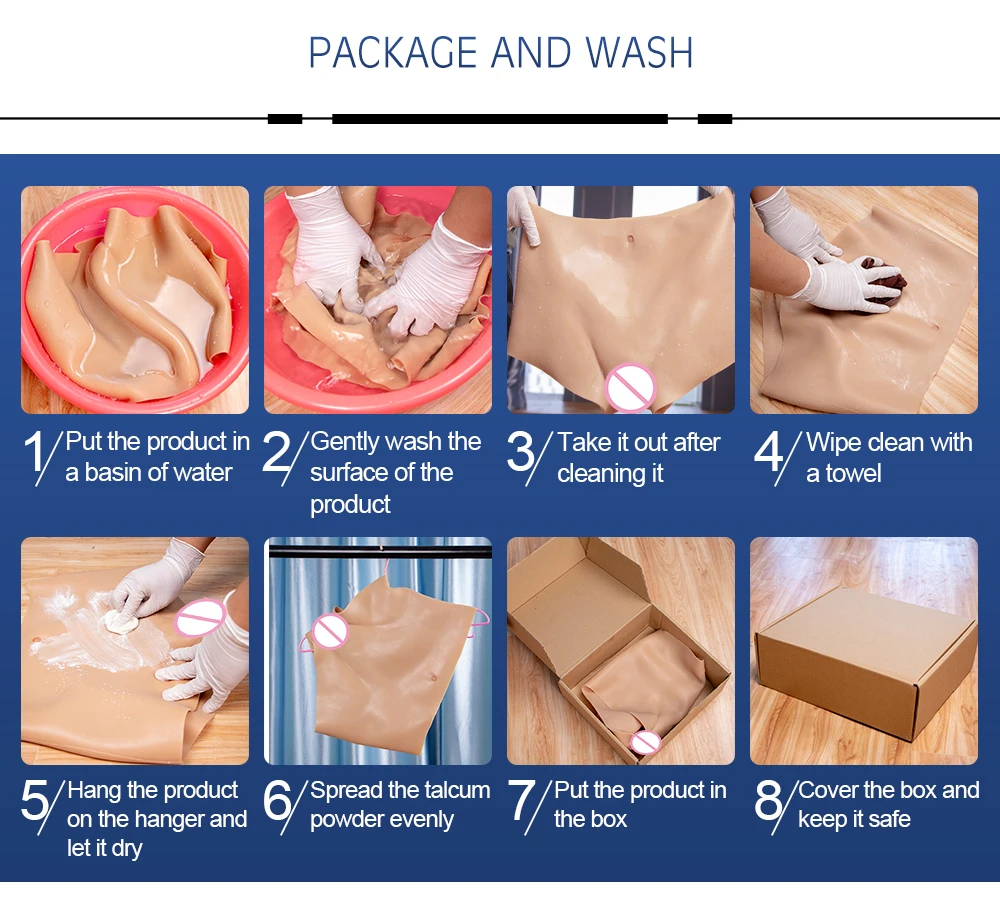 PACKAGE AND WASH

1/ Put the product in a basin of water

2/ Gently wash the surface of the product

3/ Take it out after cleaning it

4/ Wipe clean with a towel

5/ Hang the product on the hanger and let it dry

6/ Spread the talcum powder evenly

7/ Put the product in the box

8/ Cover the box and keep it safe