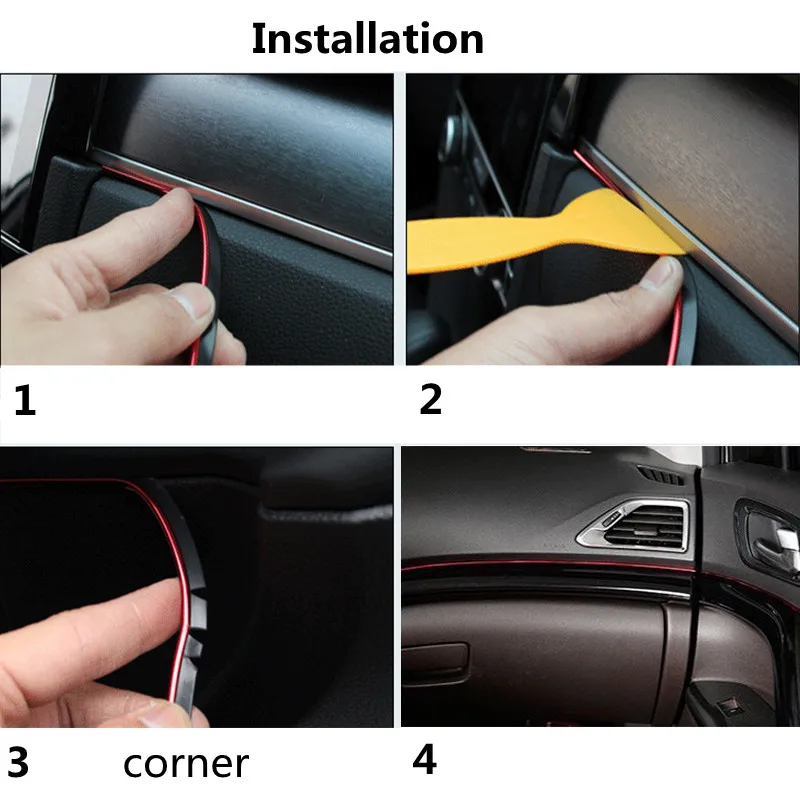 Installation

1

2

3 corner

4