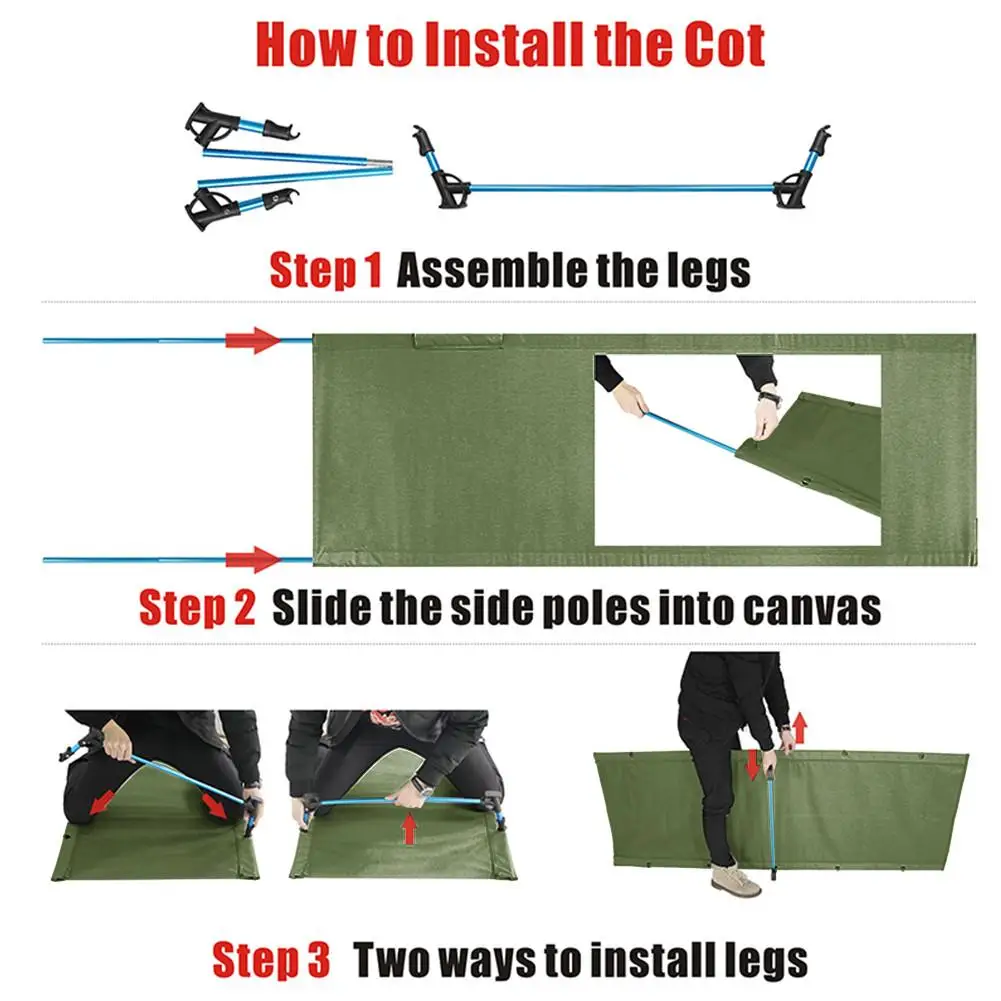 How to Install the Cot

Step 1 Assemble the legs

Step 2 Slide the side poles into canvas

Step 3 Two ways to install legs