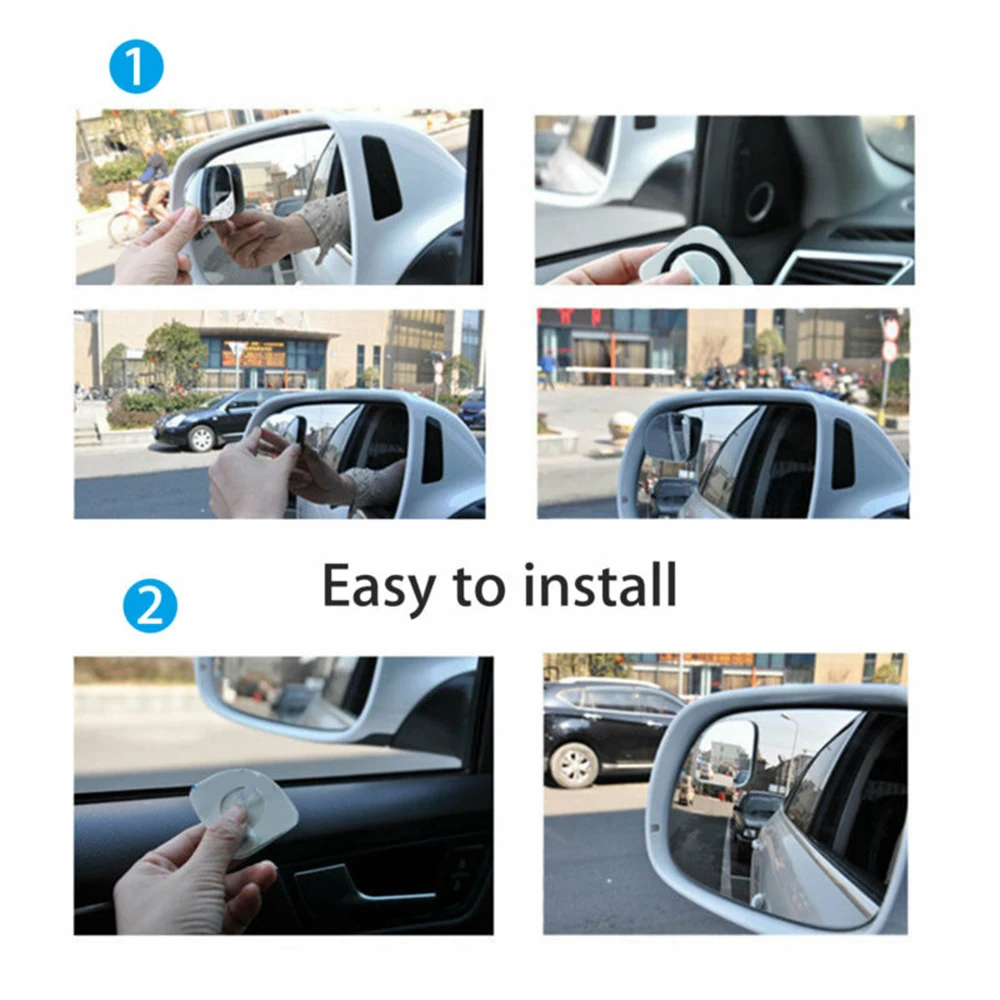 1

Easy to install

2