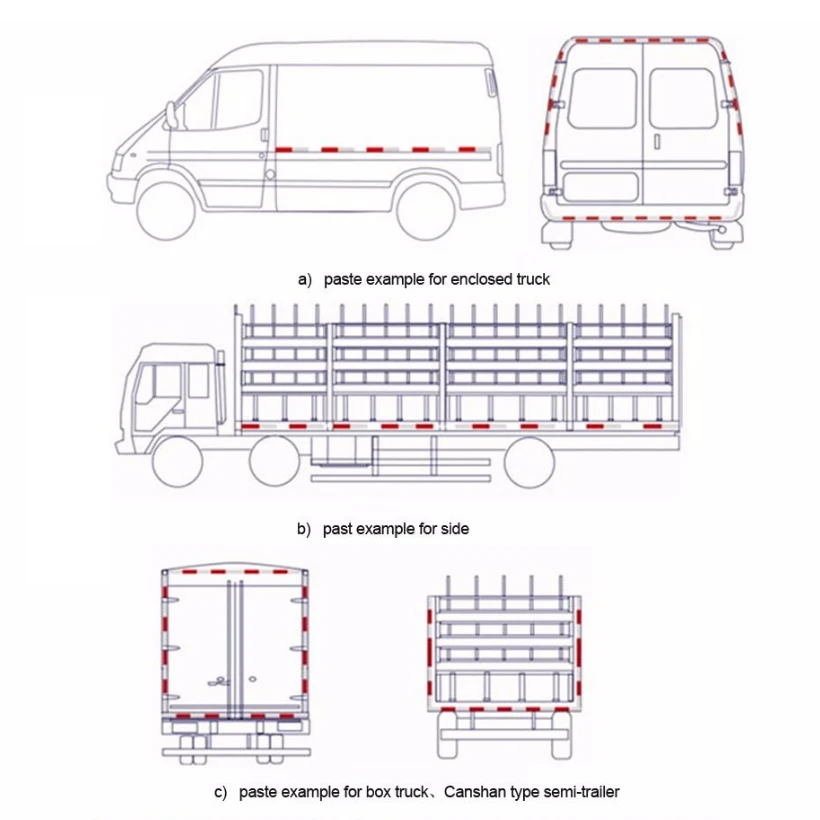 a) paste example for enclosed truck

b) past example for side

c) paste example for box truck、Canshan type semi-trailer