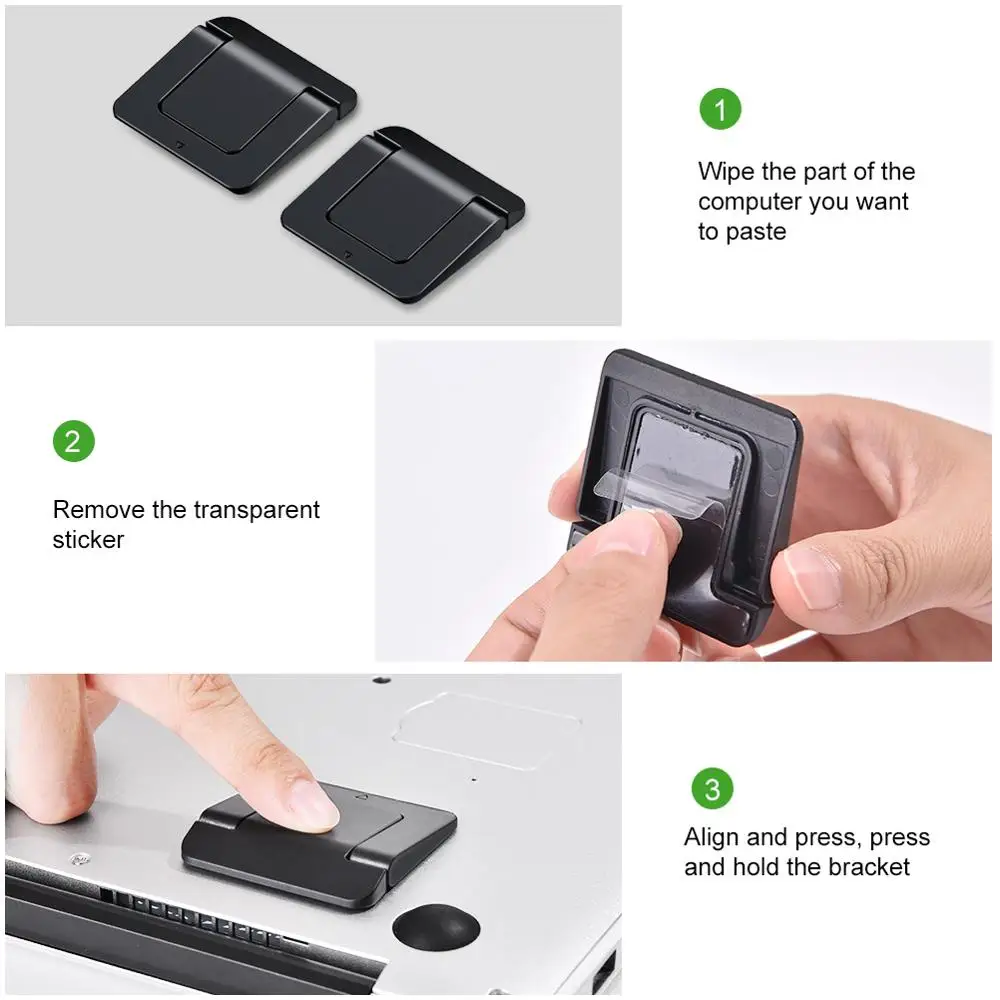 1

Wipe the part of the computer you want to paste

2

Remove the transparent sticker

3

Align and press, press and hold the bracket