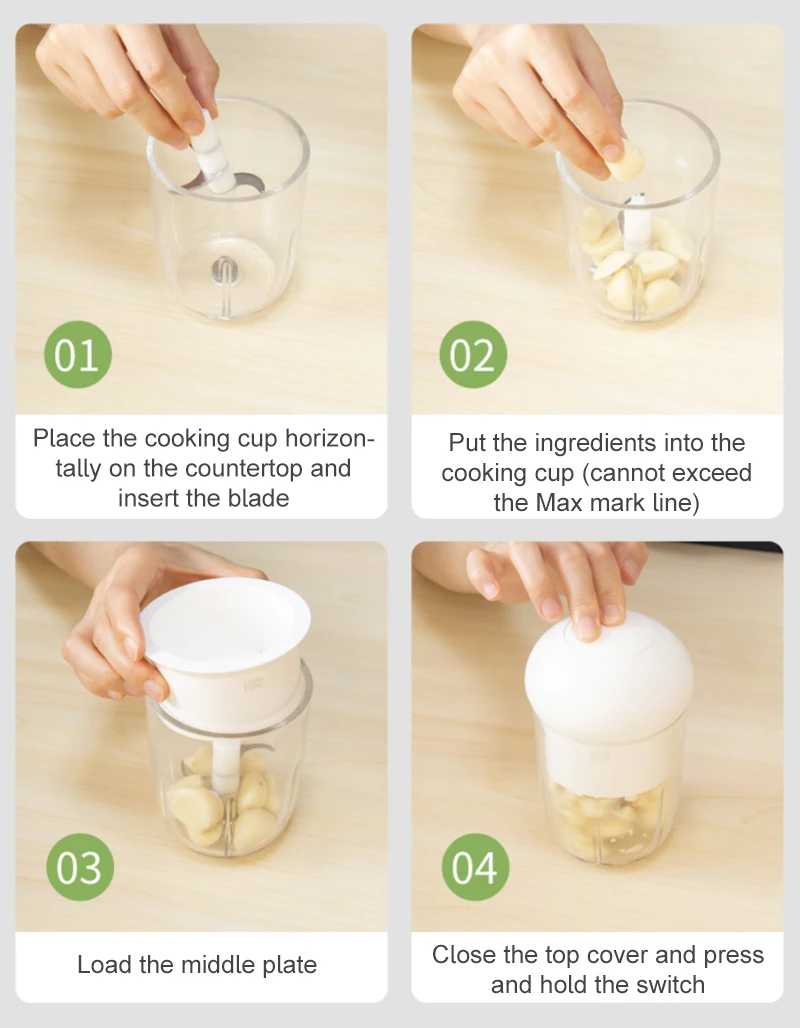 01

Place the cooking cup horizontally on the countertop and insert the blade

02

Put the ingredients into the cooking cup (cannot exceed the Max mark line)

03

Load the middle plate

04

Close the top cover and press and hold the switch