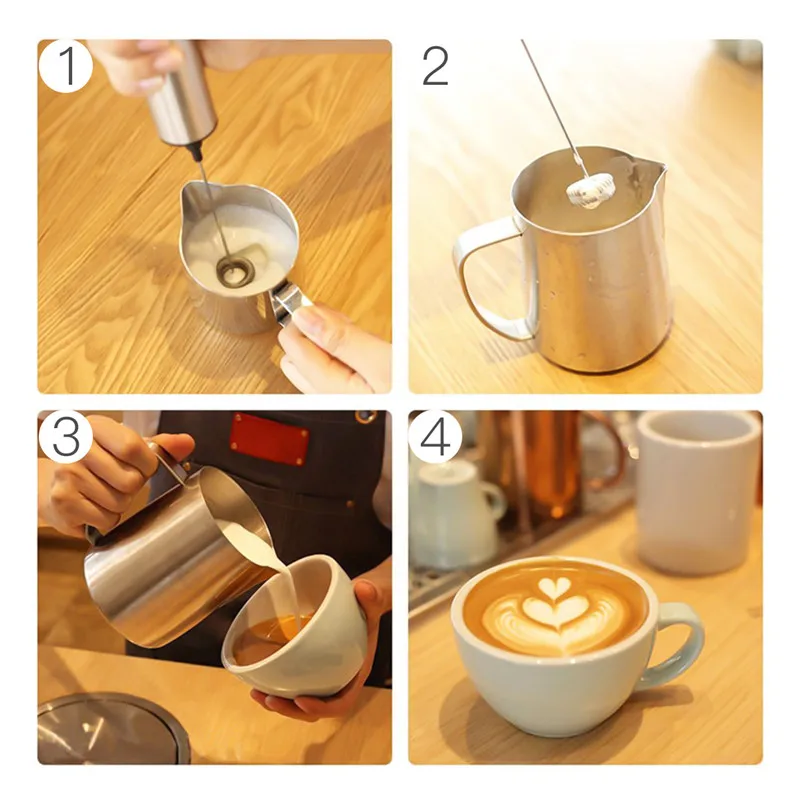 1

2

3

4