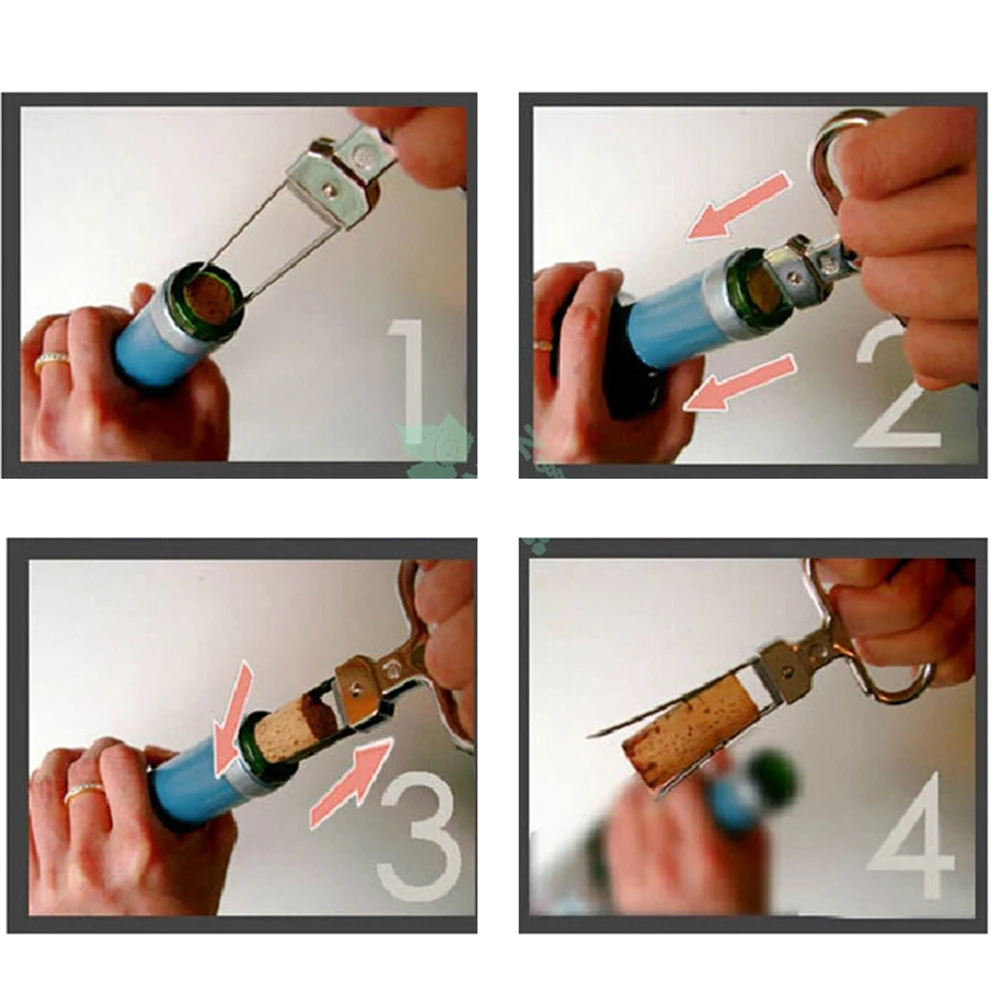 1

2

3

4