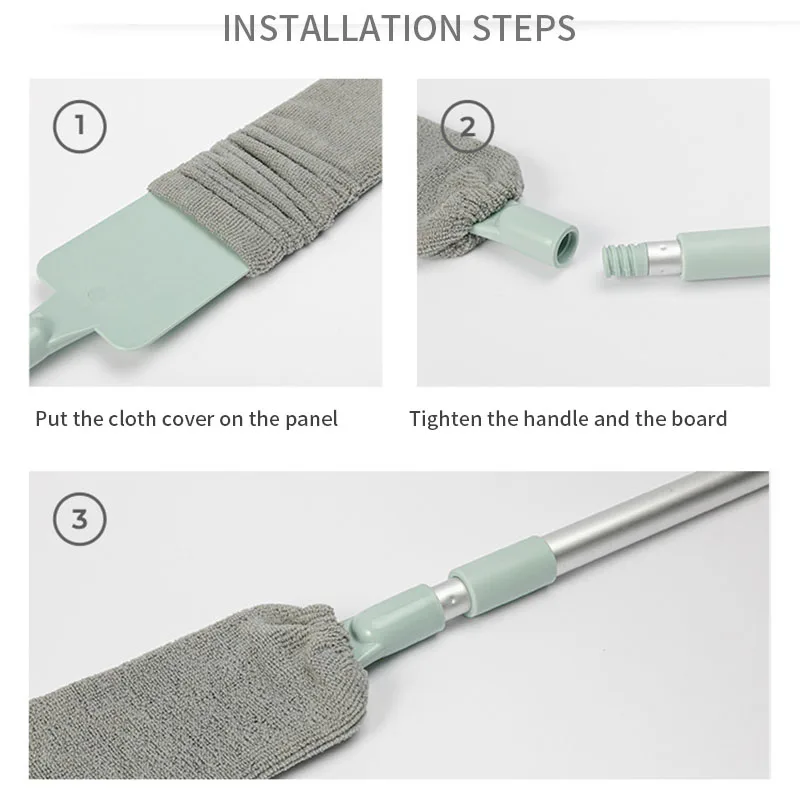 INSTALLATION STEPS

1

Put the cloth cover on the panel

2

Tighten the handle and the board

3