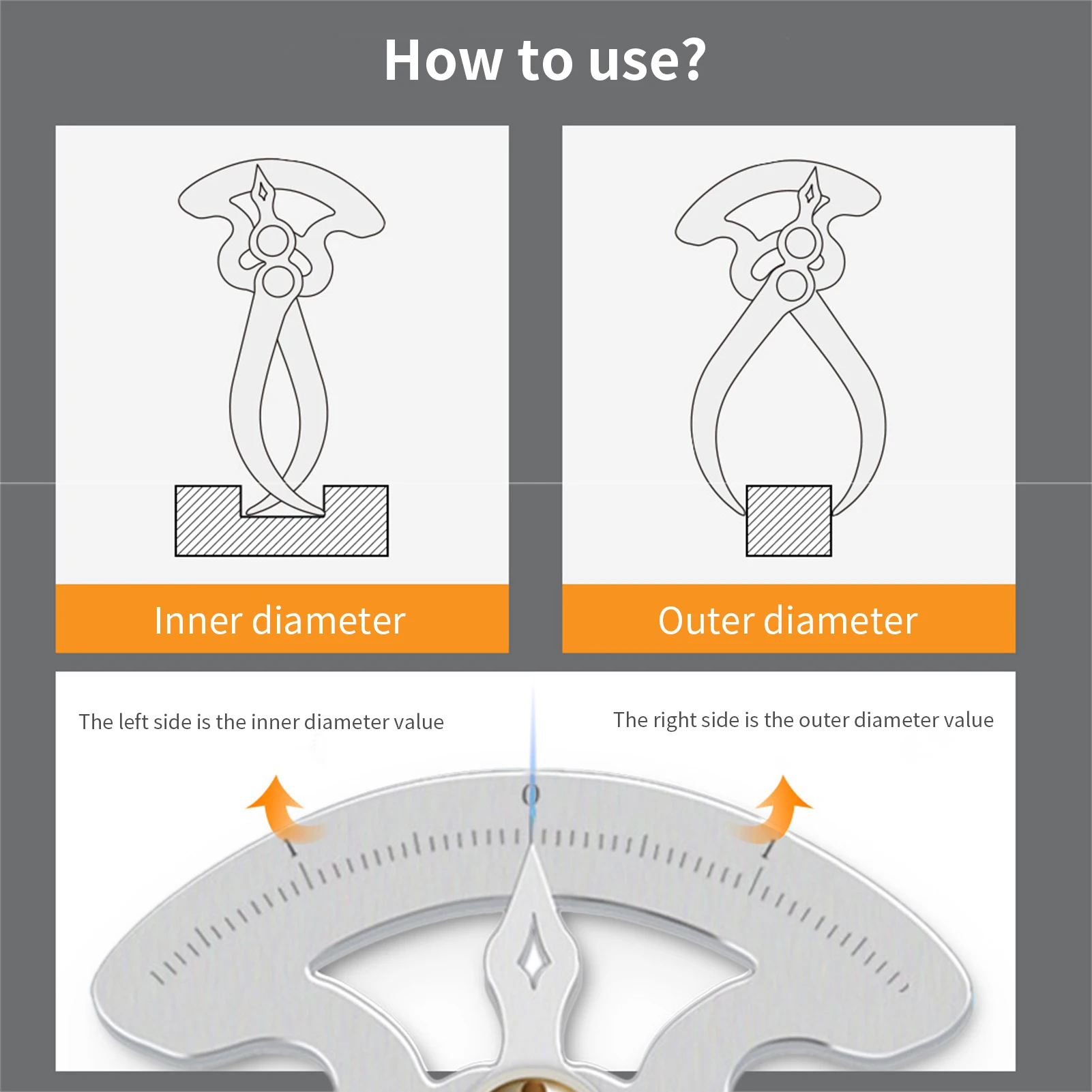 How to use?

Inner diameter

Outer diameter

The left side is the inner diameter value

The right side is the outer diameter value

0