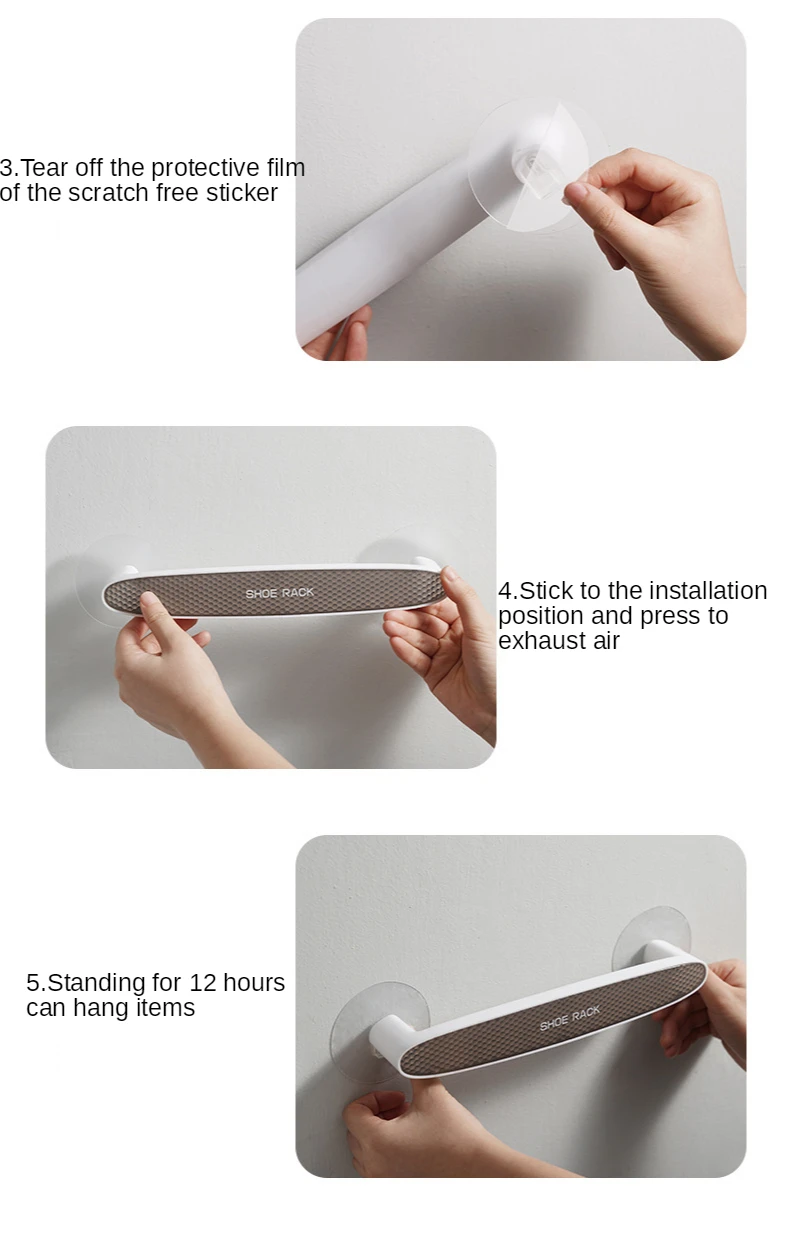 3.Tear off the protective film of the scratch free sticker

SHOE RACK

4.Stick to the installation position and press to exhaust air

5.Standing for 12 hours can hang items

SHOE RACK