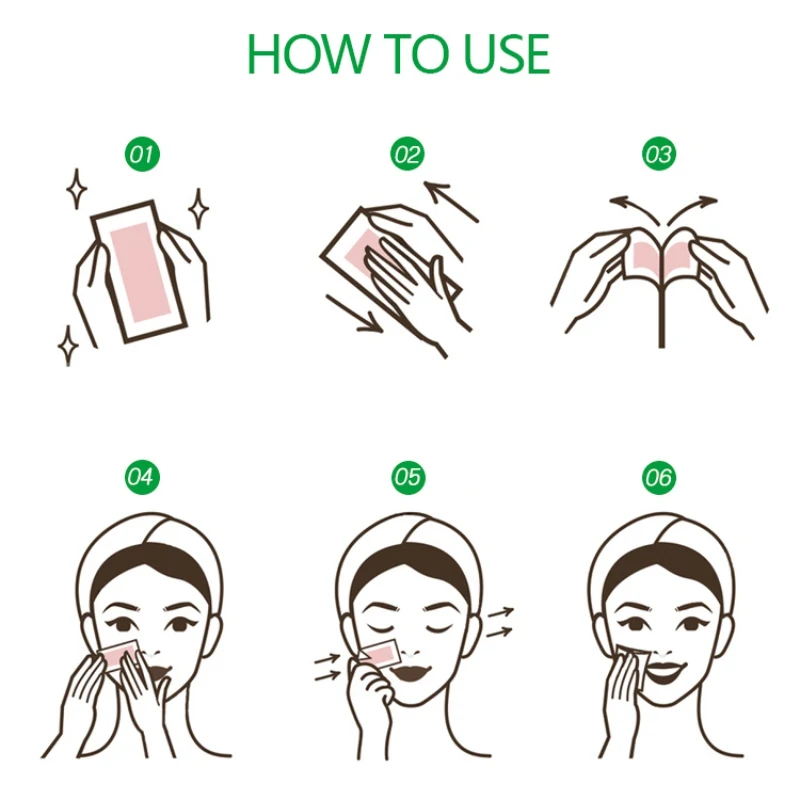 HOW TO USE

01

02

03

04

05

06