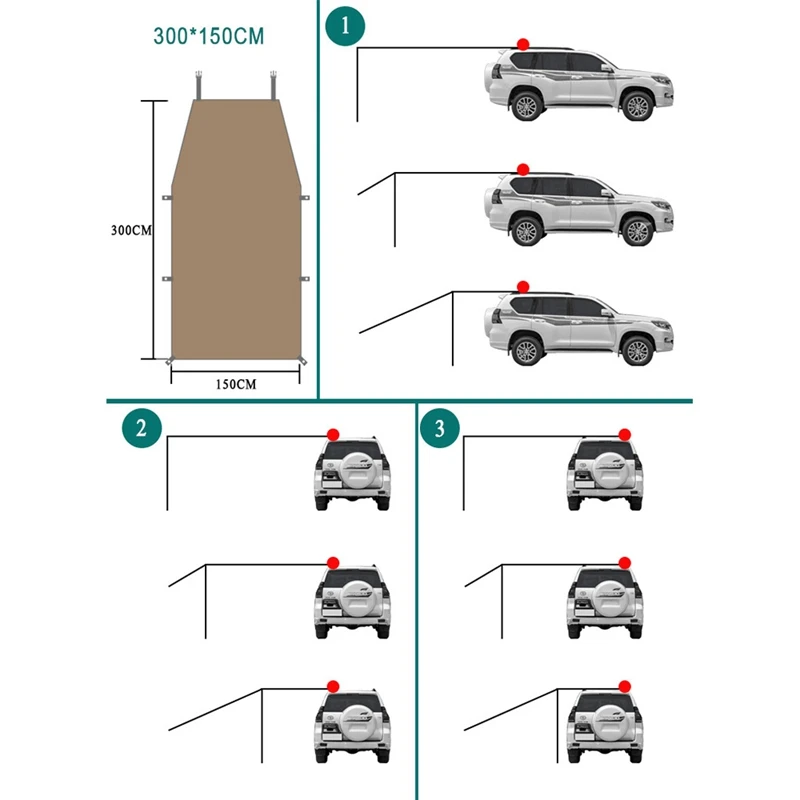 300*150CM

300CM

150CM

1

2

3