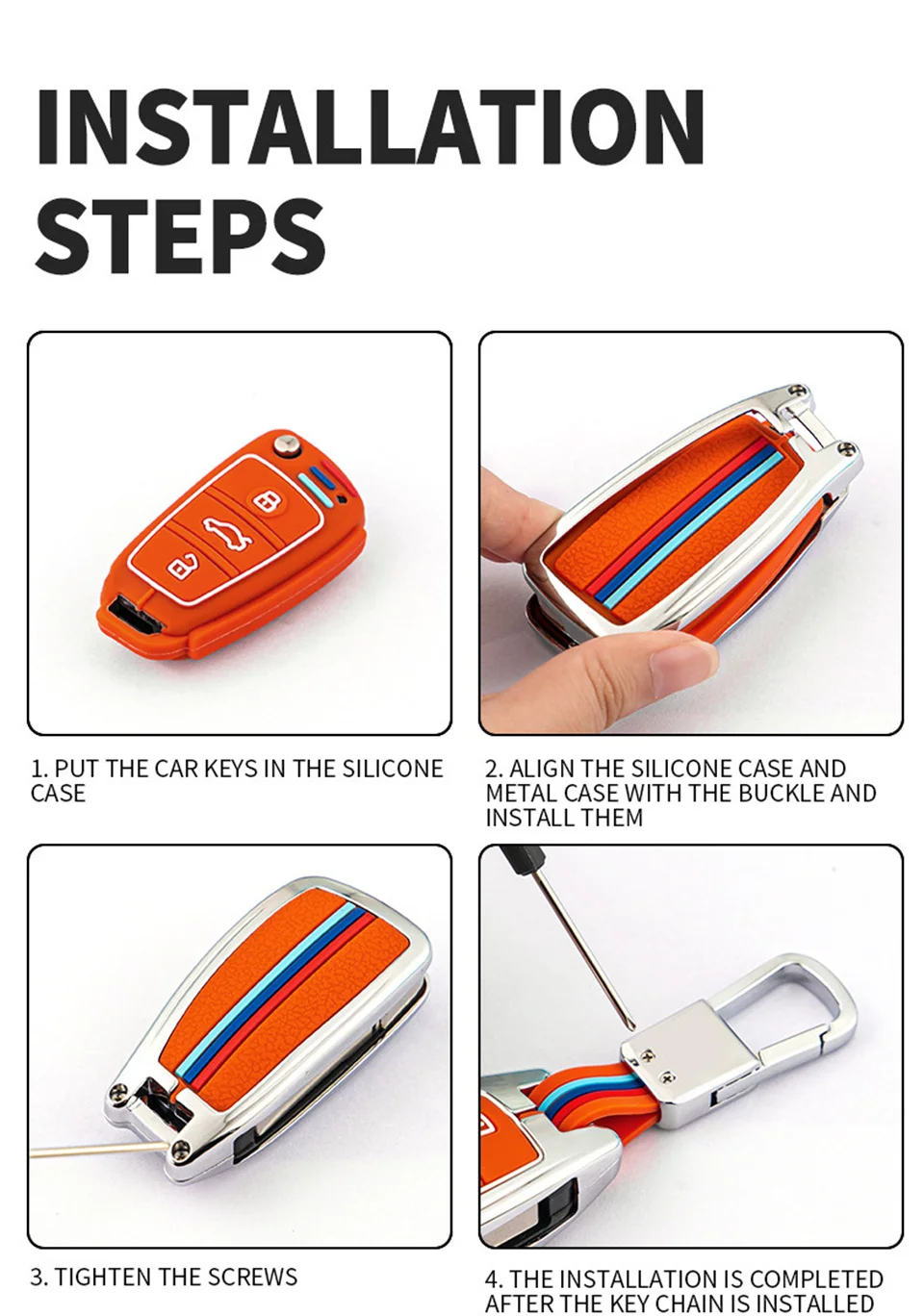 INSTALLATION STEPS

1. PUT THE CAR KEYS IN THE SILICONE CASE

2. ALIGN THE SILICONE CASE AND METAL CASE WITH THE BUCKLE AND INSTALL THEM

3. TIGHTEN THE SCREWS

4. THE INSTALLATION IS COMPLETED AFTER THE KEY CHAIN IS INSTALLED