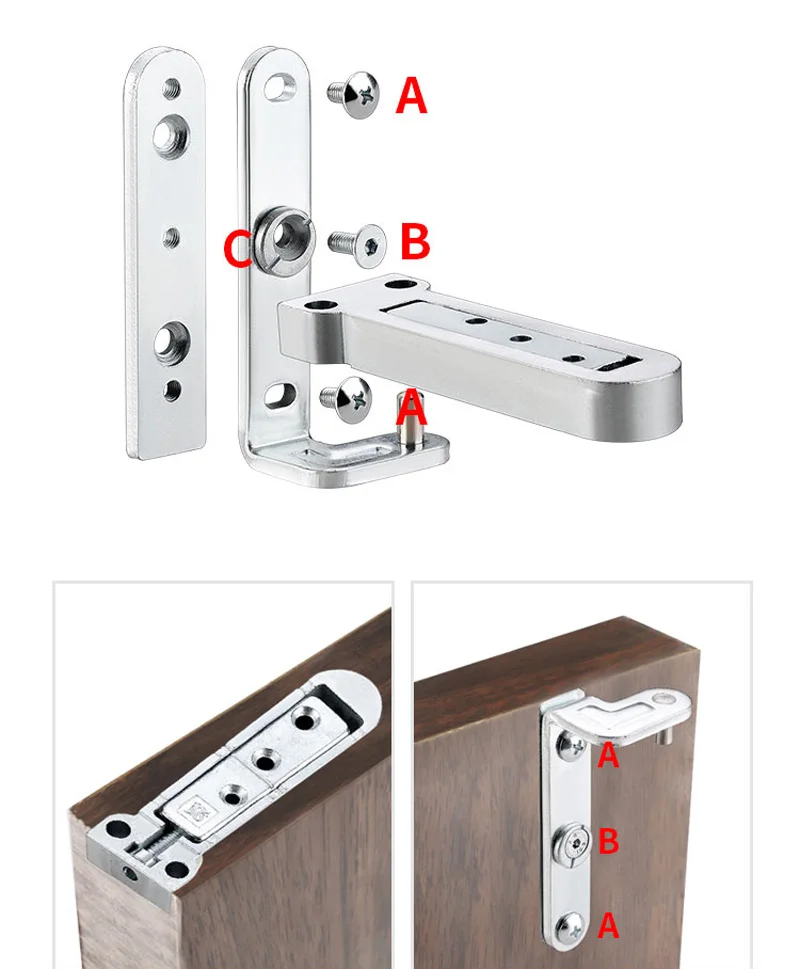 A
C
B
A

A
B
A