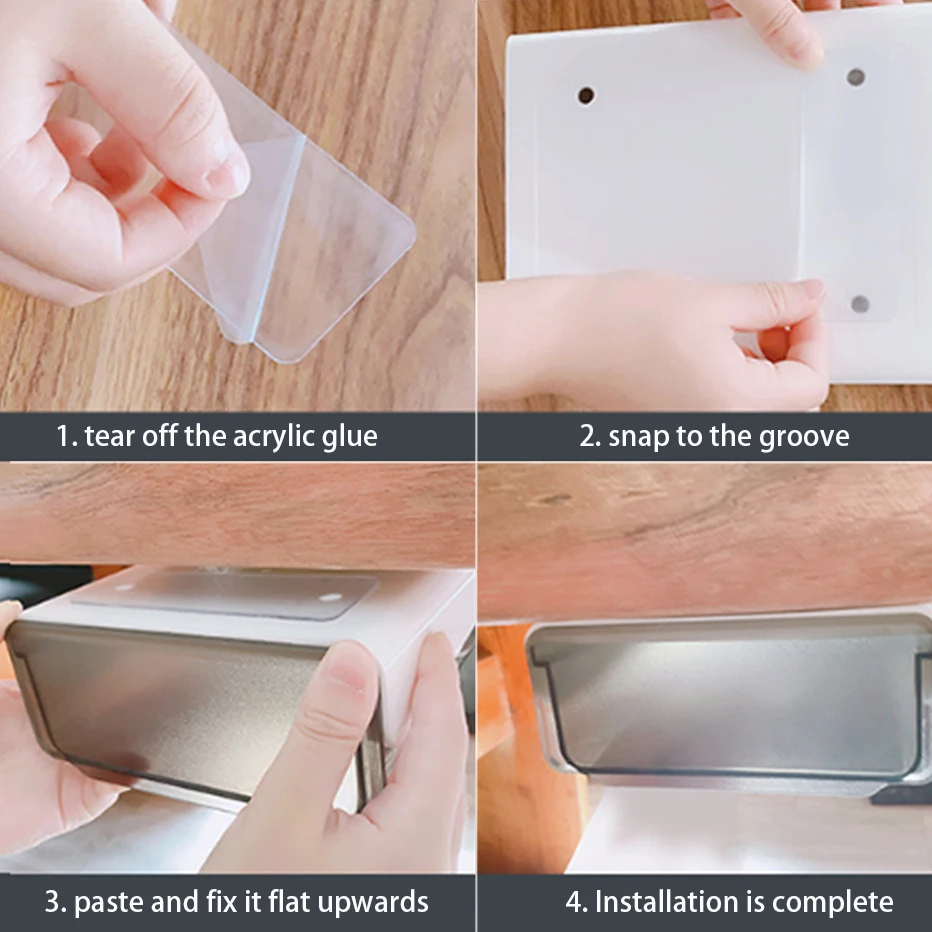 1. tear off the acrylic glue

2. snap to the groove

3. paste and fix it flat upwards

4. Installation is complete