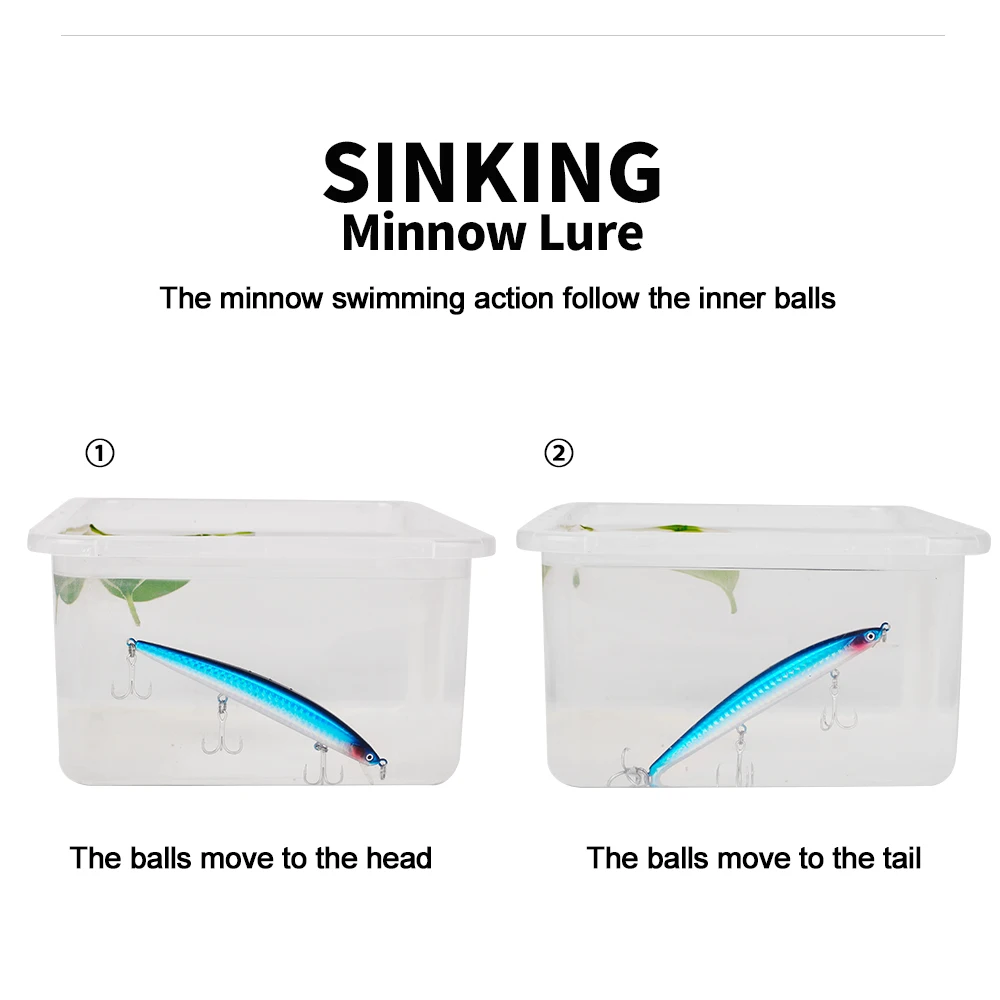 SINKING
Minnow Lure

The minnow swimming action follow the inner balls

①

②

The balls move to the head

The balls move to the tail