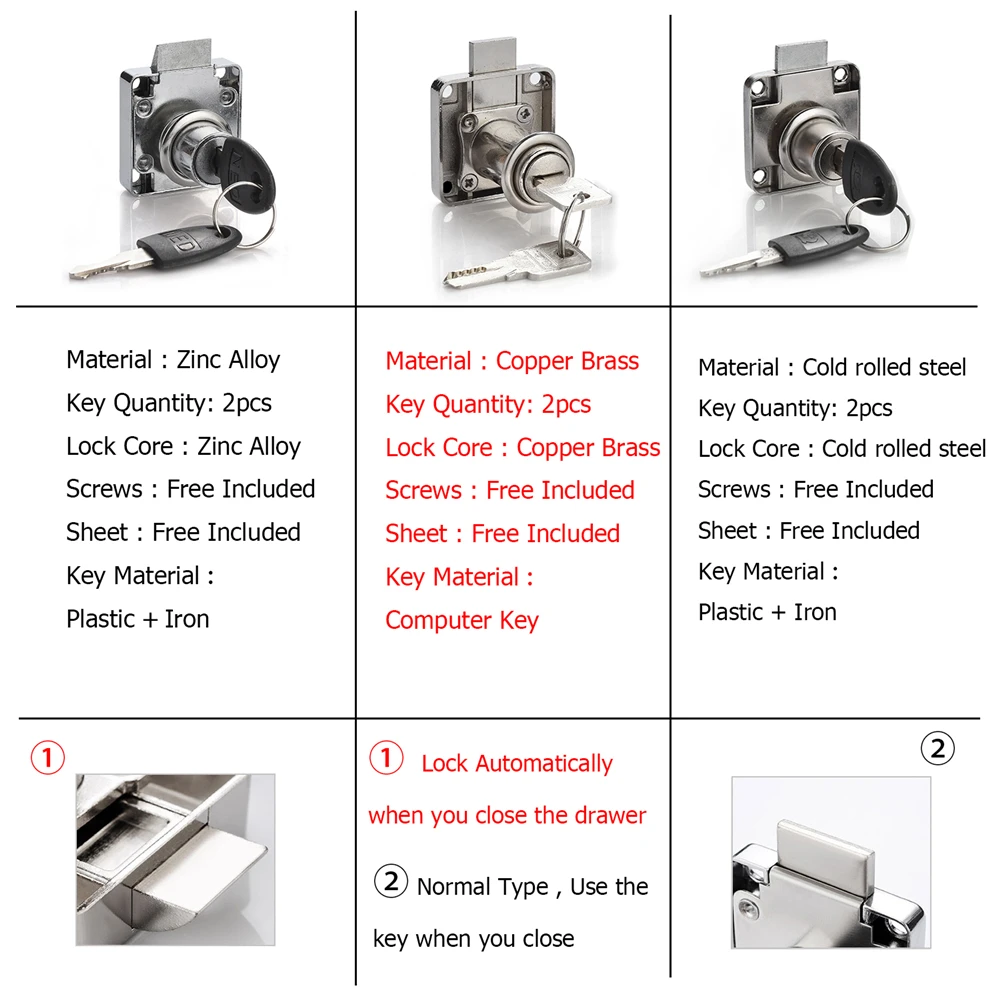 Material : Zinc Alloy
Key Quantity: 2pcs
Lock Core : Zinc Alloy
Screws : Free Included
Sheet : Free Included
Key Material :
Plastic + Iron

Material : Copper Brass
Key Quantity: 2pcs
Lock Core : Copper Brass
Screws : Free Included
Sheet : Free Included
Key Material :
Computer Key

Material : Cold rolled steel
Key Quantity: 2pcs
Lock Core : Cold rolled steel
Screws : Free Included
Sheet : Free Included
Key Material :
Plastic + Iron

①

① Lock Automatically when you close the drawer

② Normal Type , Use the key when you close

②