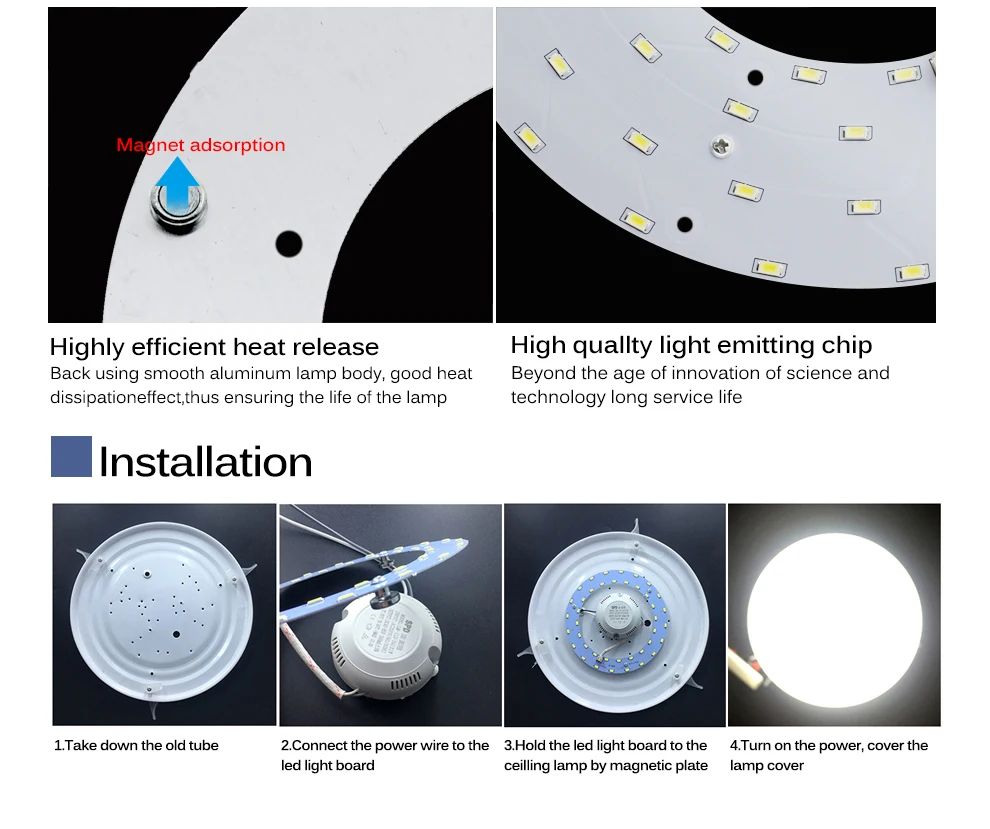 Magnet adsorption

Highly efficient heat release
Back using smooth aluminum lamp body, good heat dissipationeffect,thus ensuring the life of the lamp

High quallty light emitting chip
Beyond the age of innovation of science and technology long service life

Installation

1.Take down the old tube

2.Connect the power wire to the led light board

3.Hold the led light board to the ceilling lamp by magnetic plate

4.Turn on the power, cover the lamp cover