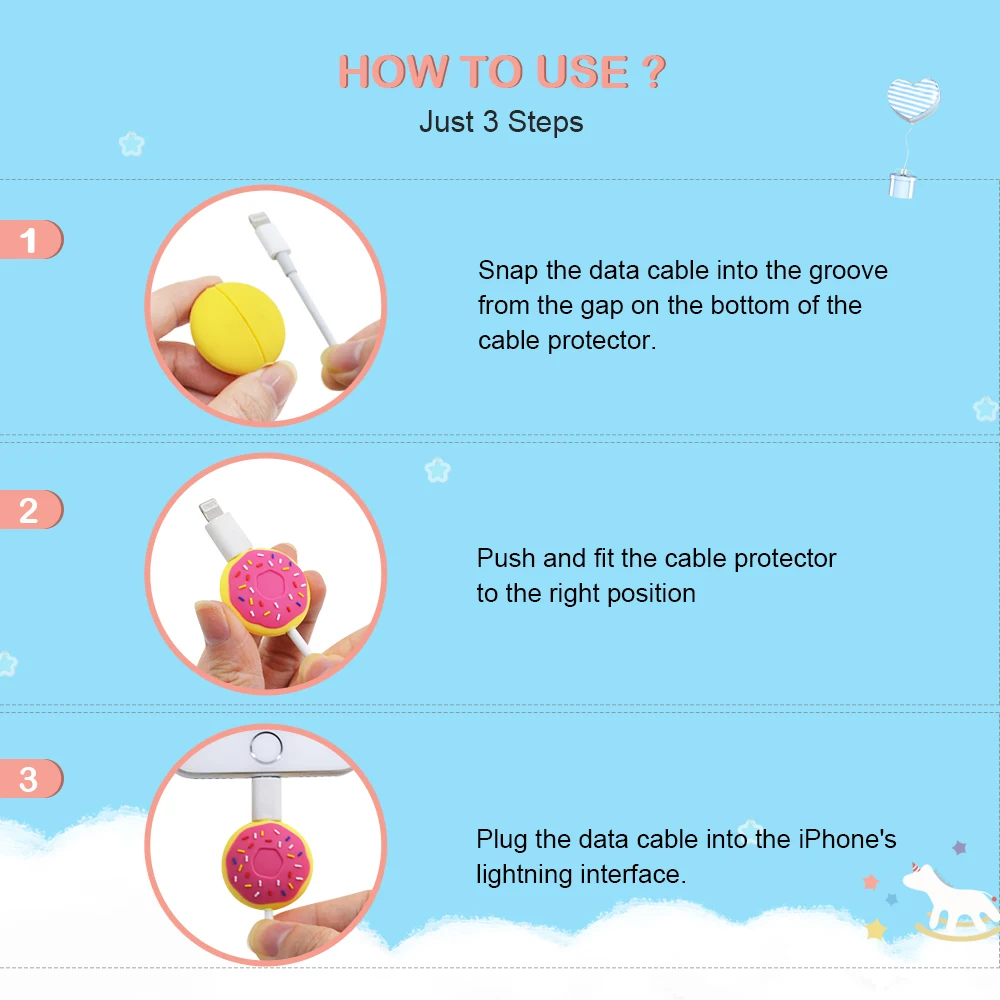 HOW TO USE ?
Just 3 Steps

1

Snap the data cable into the groove from the gap on the bottom of the cable protector.

2

Push and fit the cable protector to the right position

3

Plug the data cable into the iPhone's lightning interface.