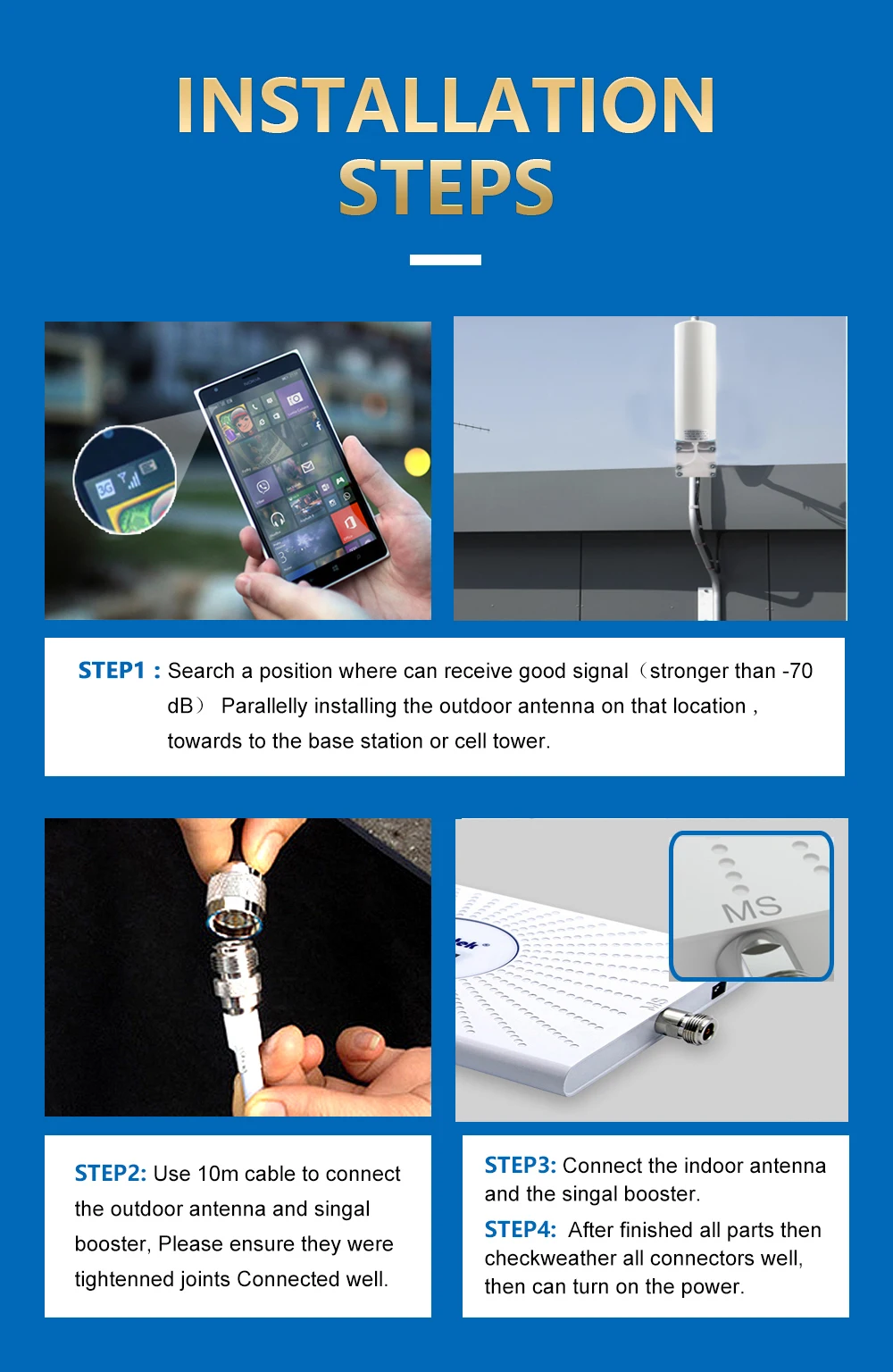 INSTALLATION STEPS

3G

STEP1 : Search a position where can receive good signal（stronger than -70 dB） Parallelly installing the outdoor antenna on that location , towards to the base station or cell tower.

MS

MS

STEP2: Use 10m cable to connect the outdoor antenna and singal booster, Please ensure they were tightenned joints Connected well.

STEP3: Connect the indoor antenna and the singal booster.

STEP4: After finished all parts then checkweather all connectors well, then can turn on the power.