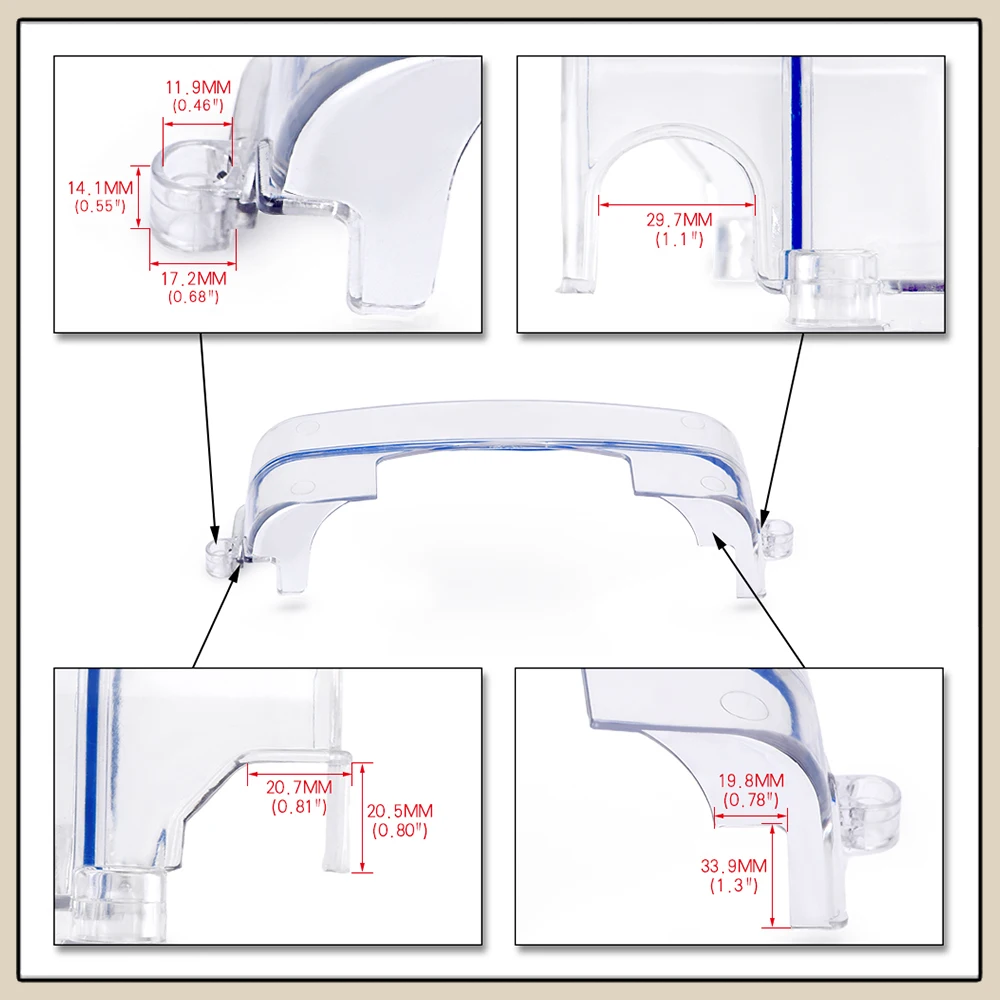 11.9MM
(0.46")

14.1MM
(0.55")

17.2MM
(0.68")

29.7MM
(1.1")

20.7MM
(0.81")

20.5MM
(0.80")

19.8MM
(0.78")

33.9MM
(1.3")