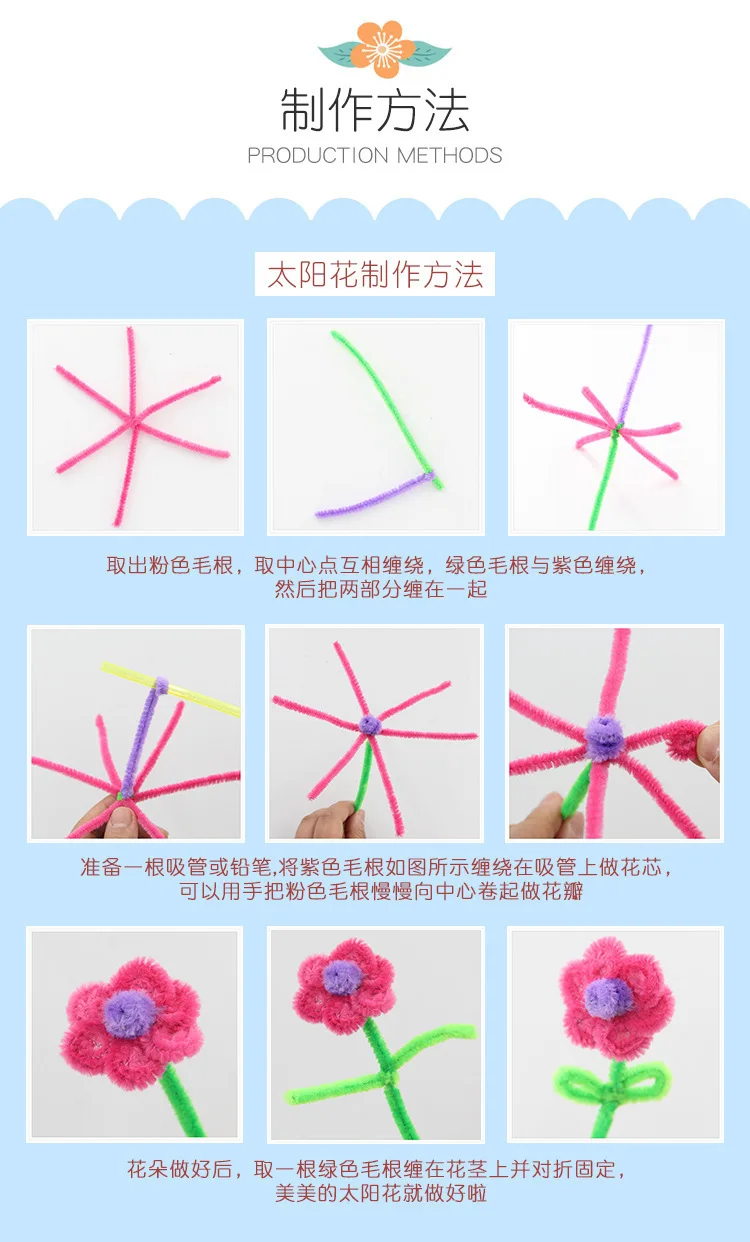 制作方法
PRODUCTION METHODS

太阳花制作方法

取出粉色毛根，取中心点互相缠绕，绿色毛根与紫色缠绕，然后把两部分缠在一起

准备一根吸管或铅笔,将紫色毛根如图所示缠绕在吸管上做花芯，可以用手把粉色毛根慢慢向中心卷起做花瓣

花朵做好后，取一根绿色毛根缠在花茎上并对折固定，美美的太阳花就做好啦