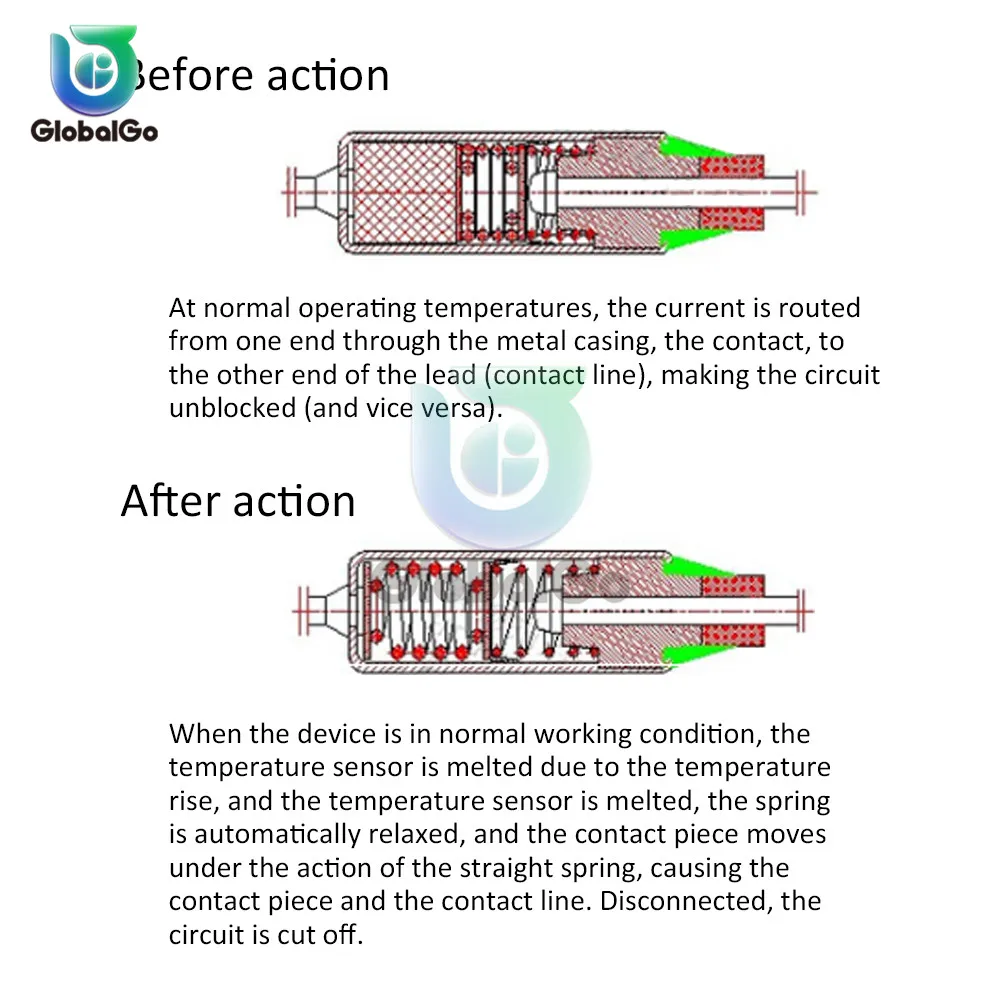 GlobalGo

Before action

At normal operating temperatures, the current is routed from one end through the metal casing, the contact, to the other end of the lead (contact line), making the circuit unblocked (and vice versa).

After action

When the device is in normal working condition, the temperature sensor is melted due to the temperature rise, and the temperature sensor is melted, the spring is automatically relaxed, and the contact piece moves under the action of the straight spring, causing the contact piece and the contact line. Disconnected, the circuit is cut off.