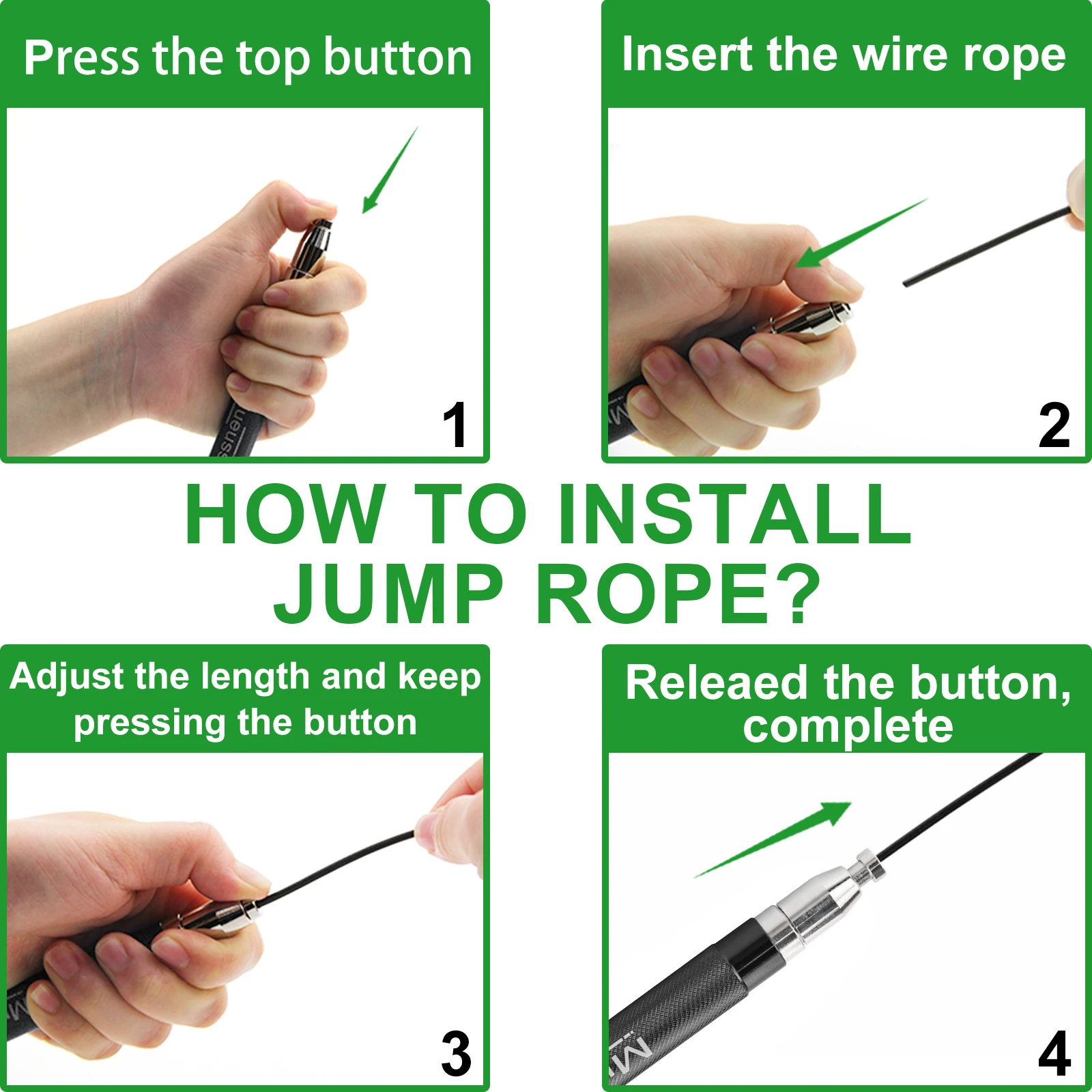 Press the top button

1

Insert the wire rope

2

HOW TO INSTALL JUMP ROPE?

Adjust the length and keep pressing the button

3

Releaed the button, complete

4