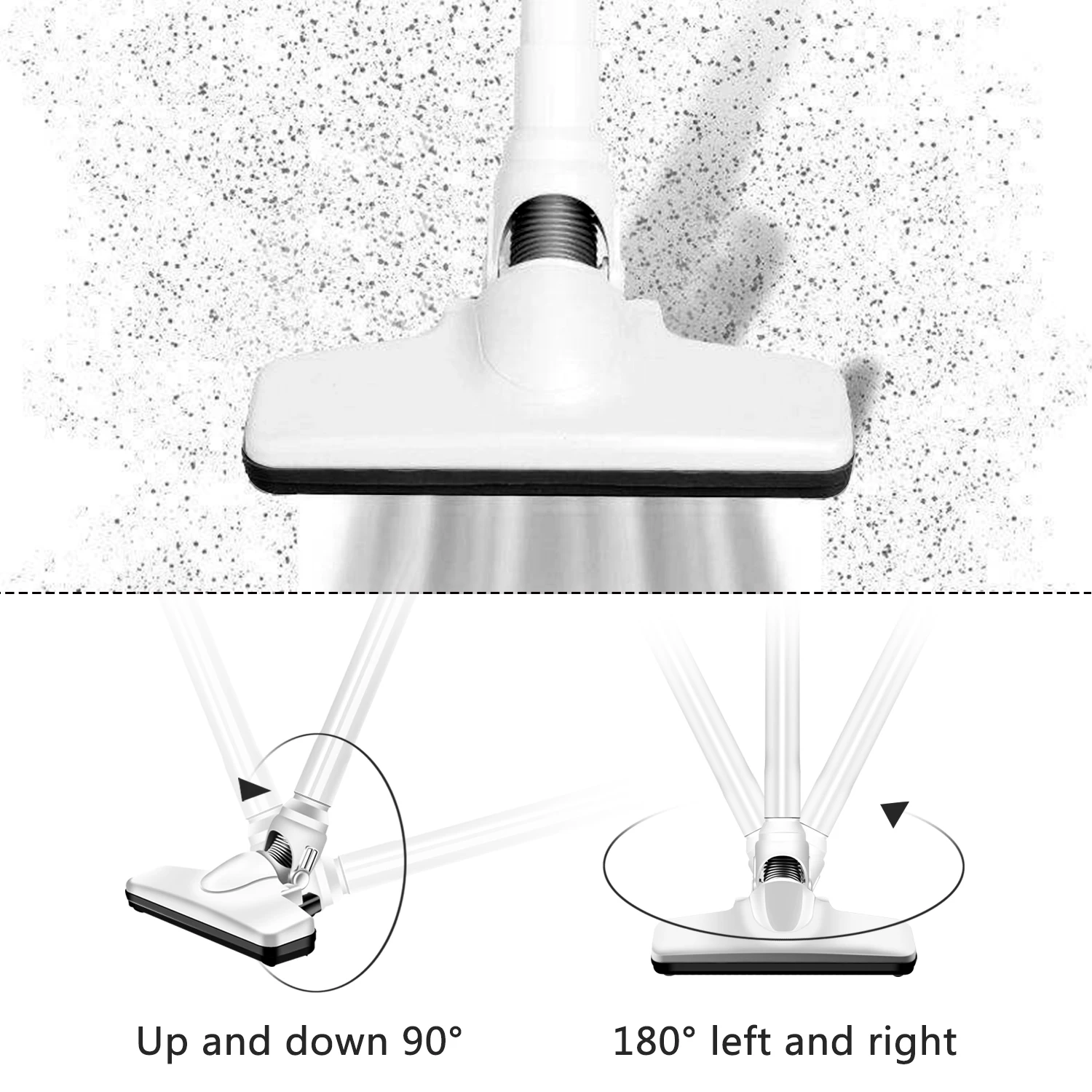 Up and down 90°

180° left and right