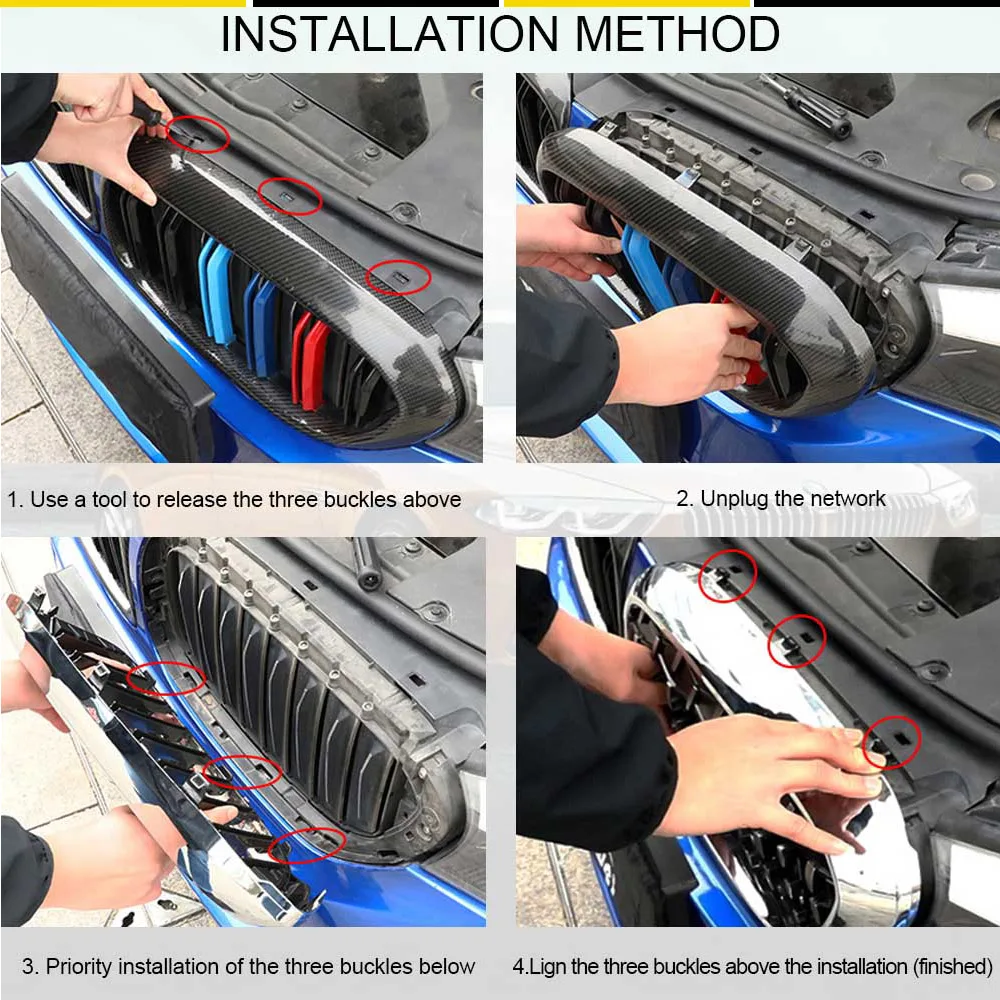 INSTALLATION METHOD

1. Use a tool to release the three buckles above

2. Unplug the network

3. Priority installation of the three buckles below

4.Lign the three buckles above the installation (finished)