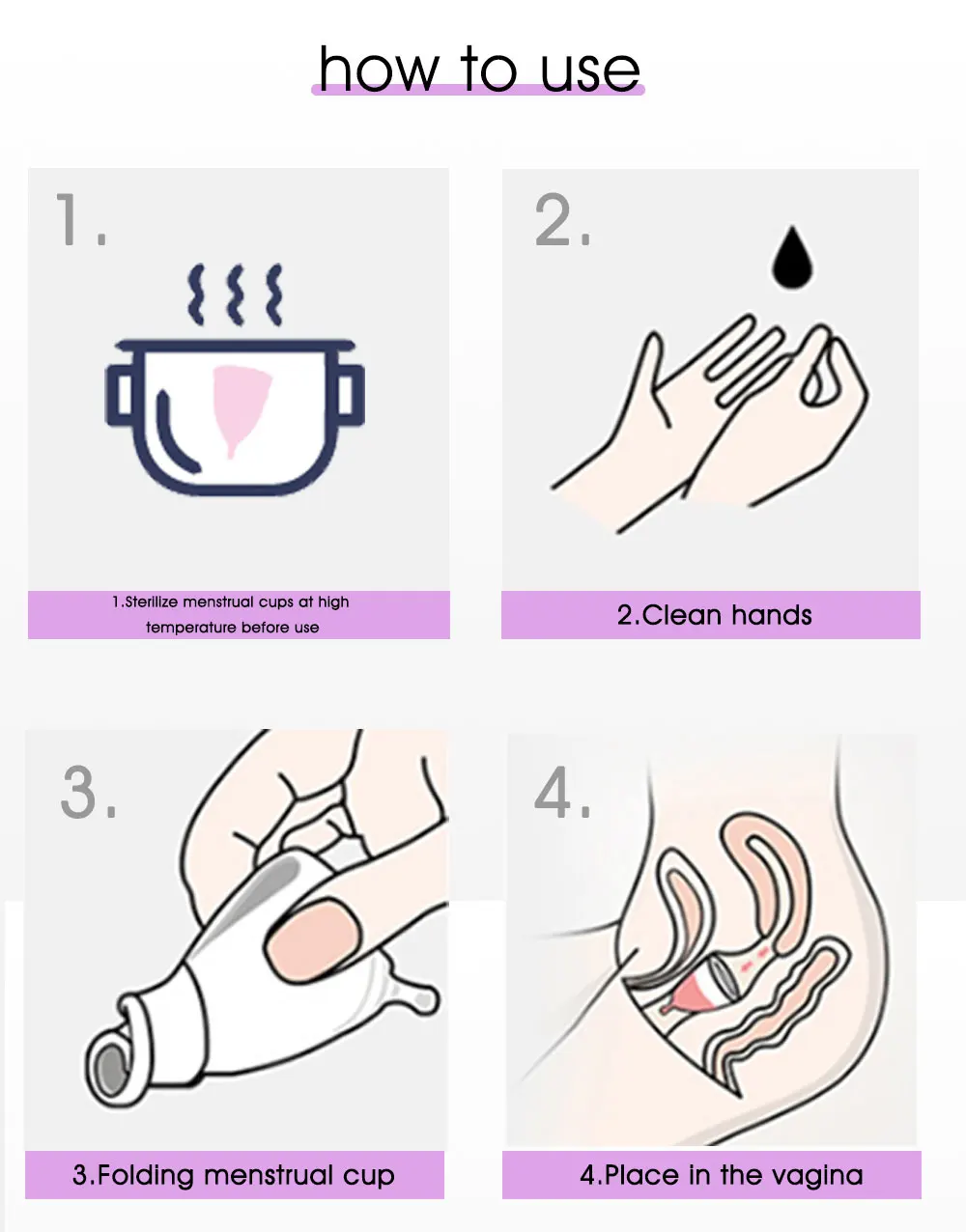 how to use

1.

1.Sterilize menstrual cups at high temperature before use

2.

2.Clean hands

3.

3.Folding menstrual cup

4.

4.Place in the vagina