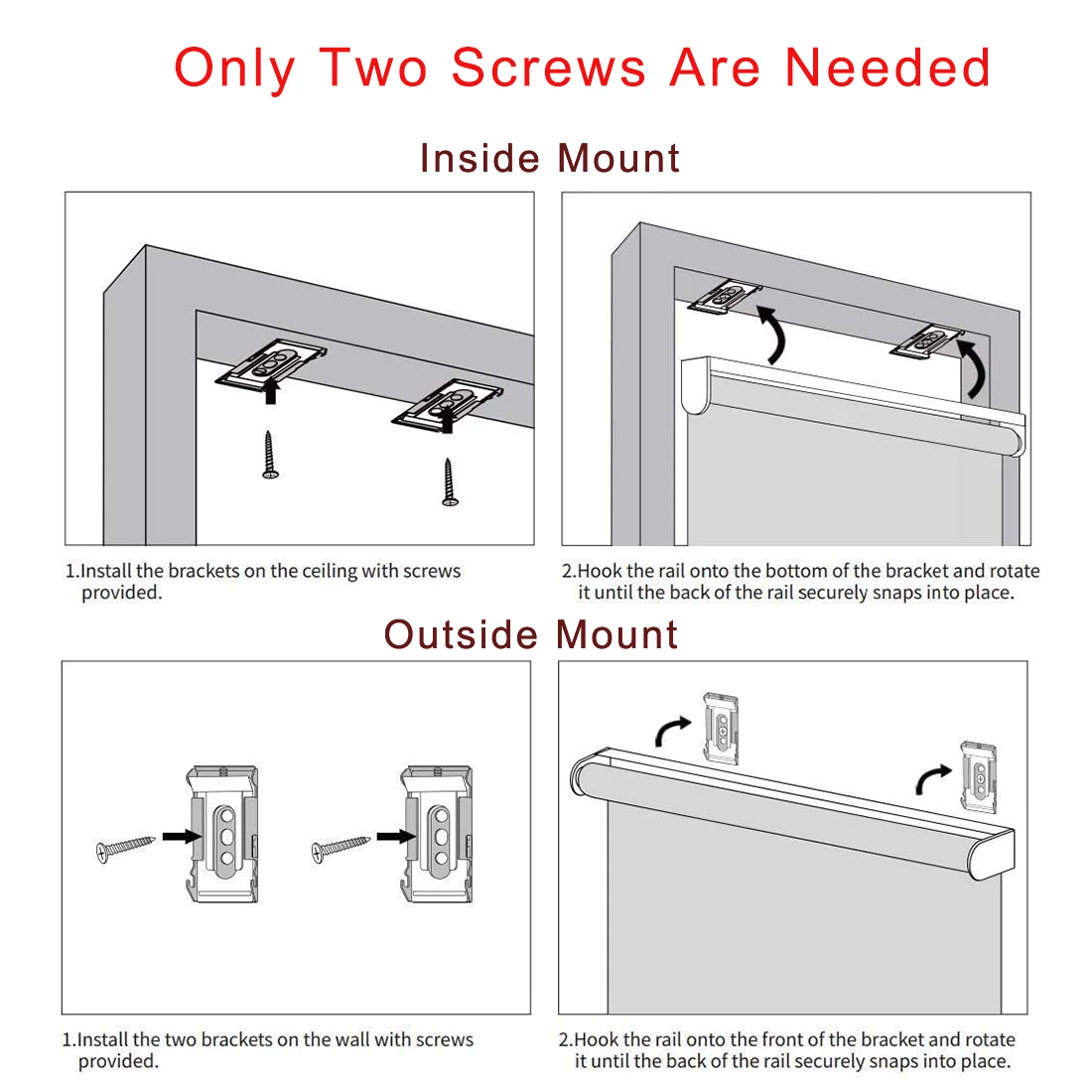 Only Two Screws Are Needed

Inside Mount

1.Install the brackets on the ceiling with screws provided.

2.Hook the rail onto the bottom of the bracket and rotate it until the back of the rail securely snaps into place.

Outside Mount

1.Install the two brackets on the wall with screws provided.

2.Hook the rail onto the front of the bracket and rotate it until the back of the rail securely snaps into place.