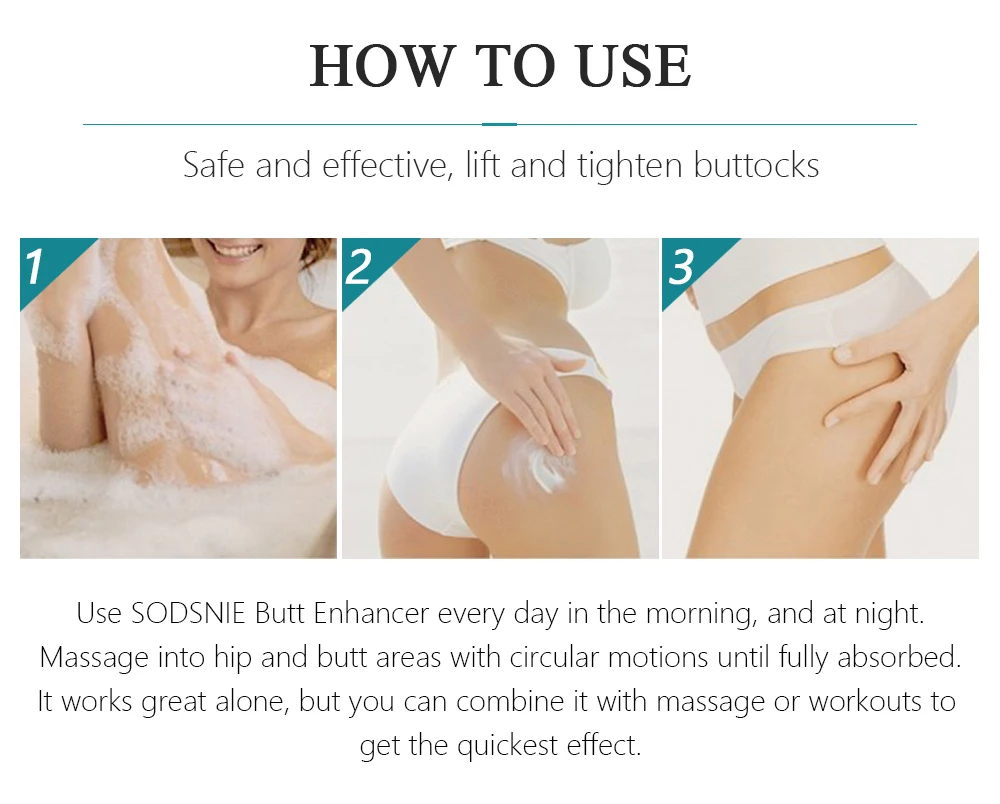 HOW TO USE

Safe and effective, lift and tighten buttocks

1

2

3

Use SODSNIE Butt Enhancer every day in the morning, and at night. Massage into hip and butt areas with circular motions until fully absorbed. It works great alone, but you can combine it with massage or workouts to get the quickest effect.