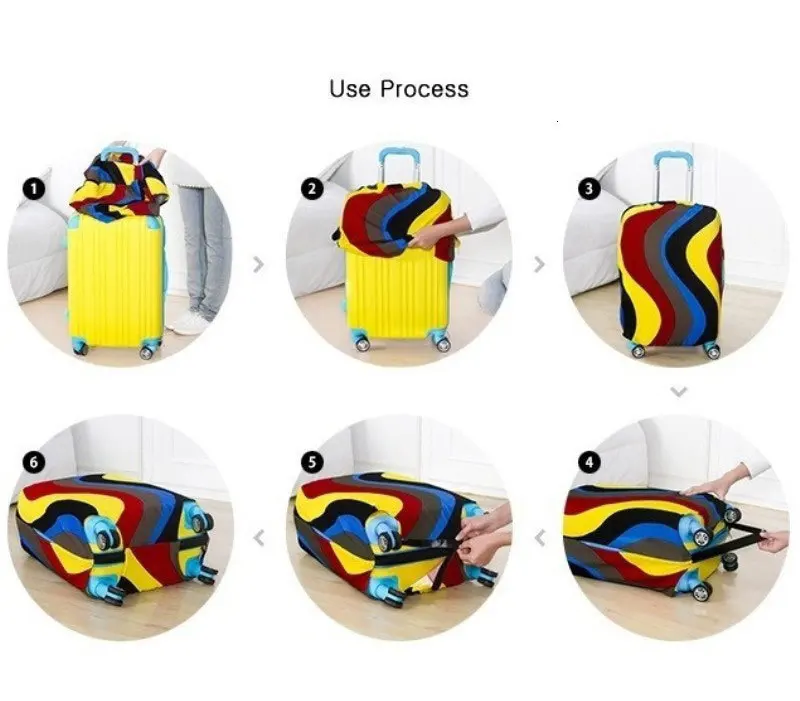 Use Process

1

2

3

6

5

4