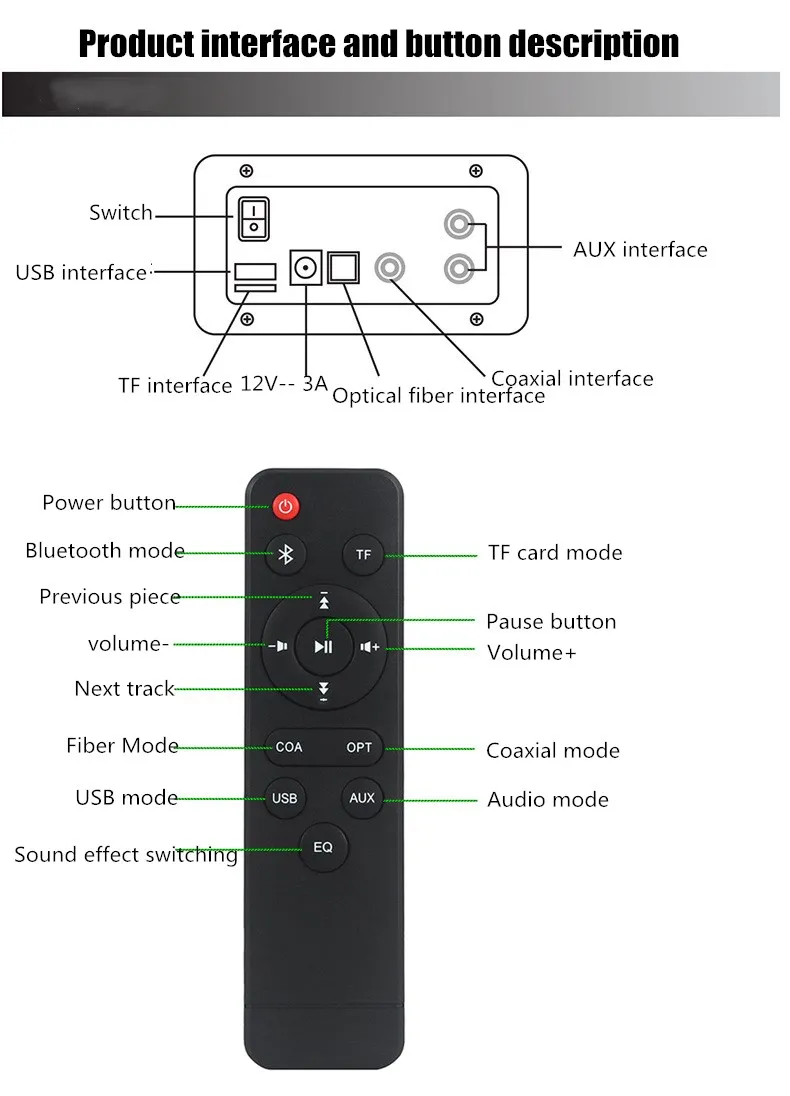 Product interface and button description

Switch
USB interface
AUX interface
TF interface 12V-- 3A
Optical fiber interface
Coaxial interface

Power button
Bluetooth mode
TF
TF card mode
Previous piece
Pause button
volume-
Volume+
Next track
Fiber Mode
COA
OPT
Coaxial mode
USB mode
USB
AUX
Audio mode
Sound effect switching
EQ