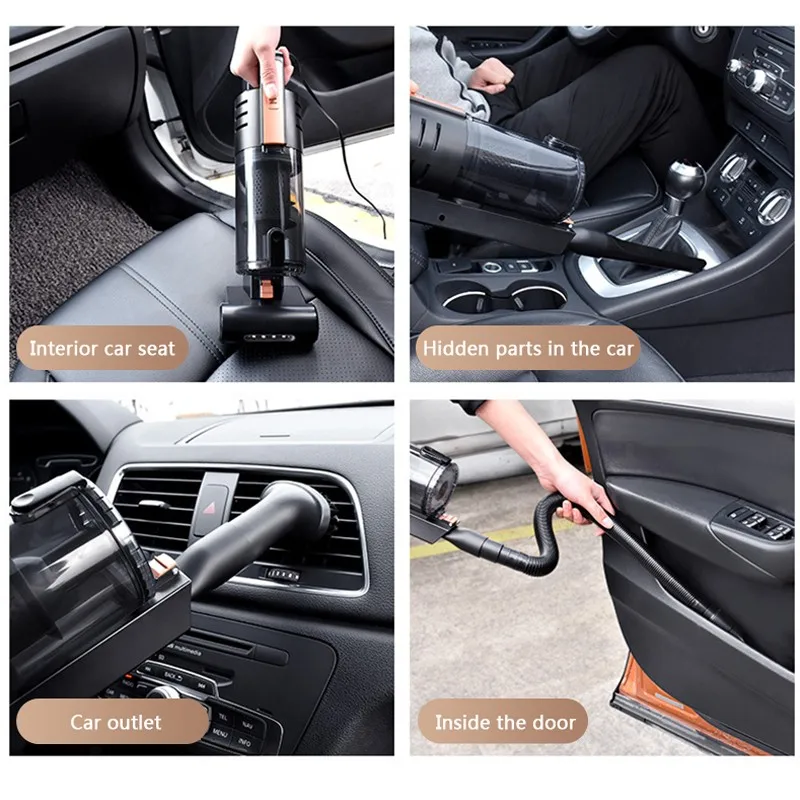 Interior car seat

Hidden parts in the car

Car outlet

Inside the door