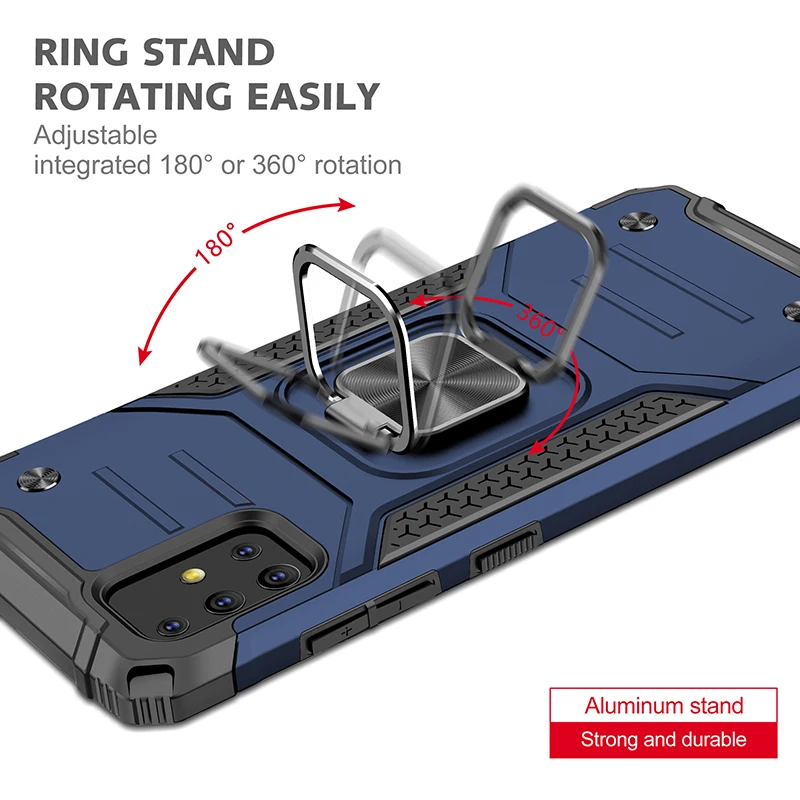 RING STAND
ROTATING EASILY
Adjustable
integrated 180° or 360° rotation

180°

360°

+

-

Aluminum stand
Strong and durable