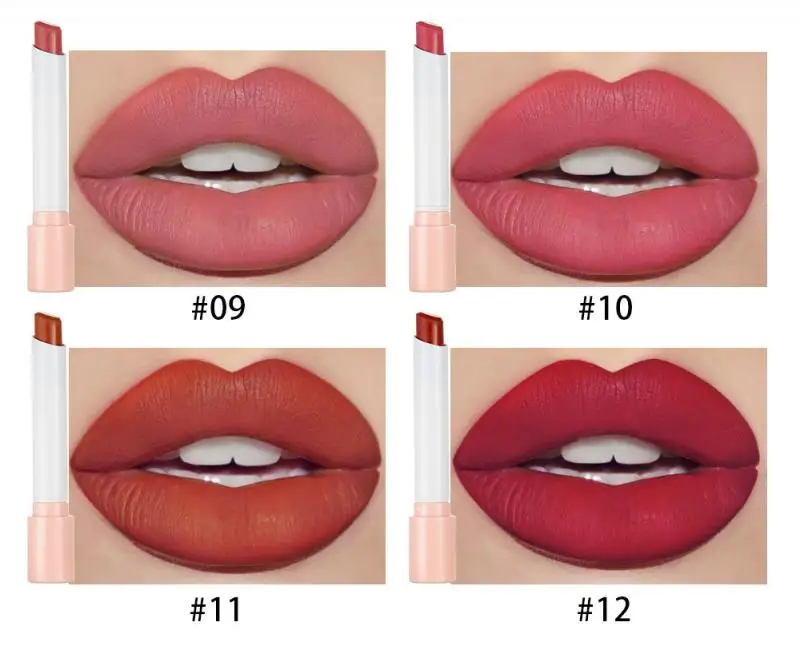 #09

#10

#11

#12