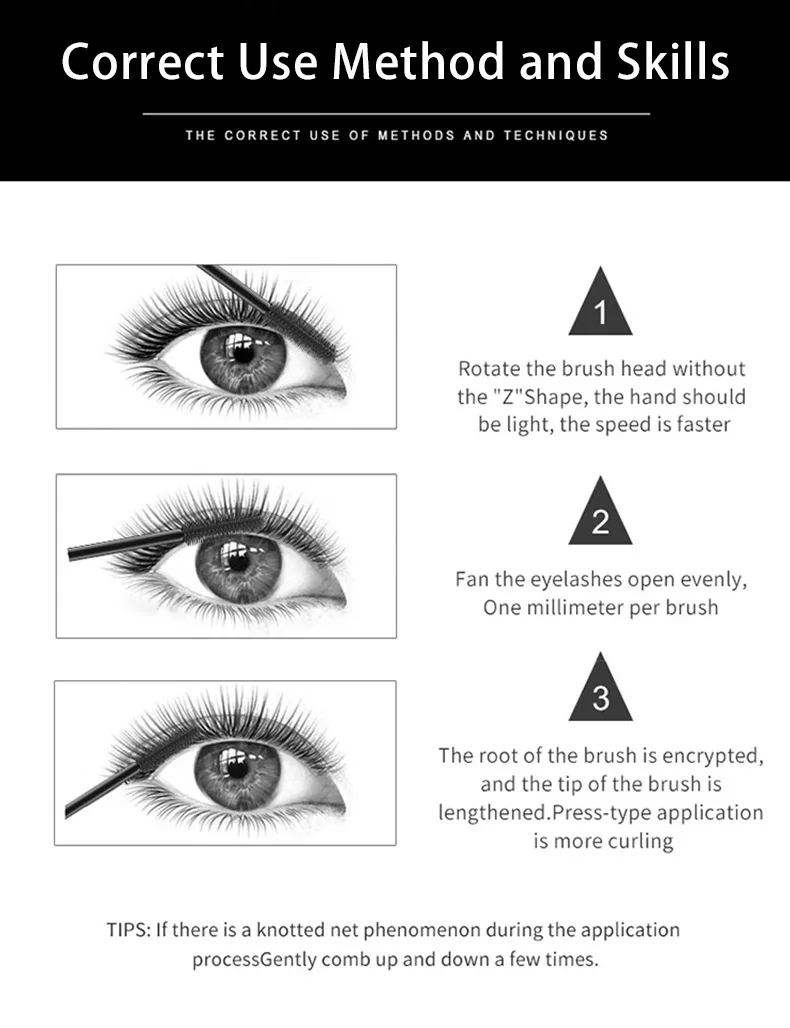 Correct Use Method and Skills

THE CORRECT USE OF METHODS AND TECHNIQUES

1

Rotate the brush head without the "Z"Shape, the hand should be light, the speed is faster

2

Fan the eyelashes open evenly, One millimeter per brush

3

The root of the brush is encrypted, and the tip of the brush is lengthened.Press-type application is more curling

TIPS: If there is a knotted net phenomenon during the application processGently comb up and down a few times.