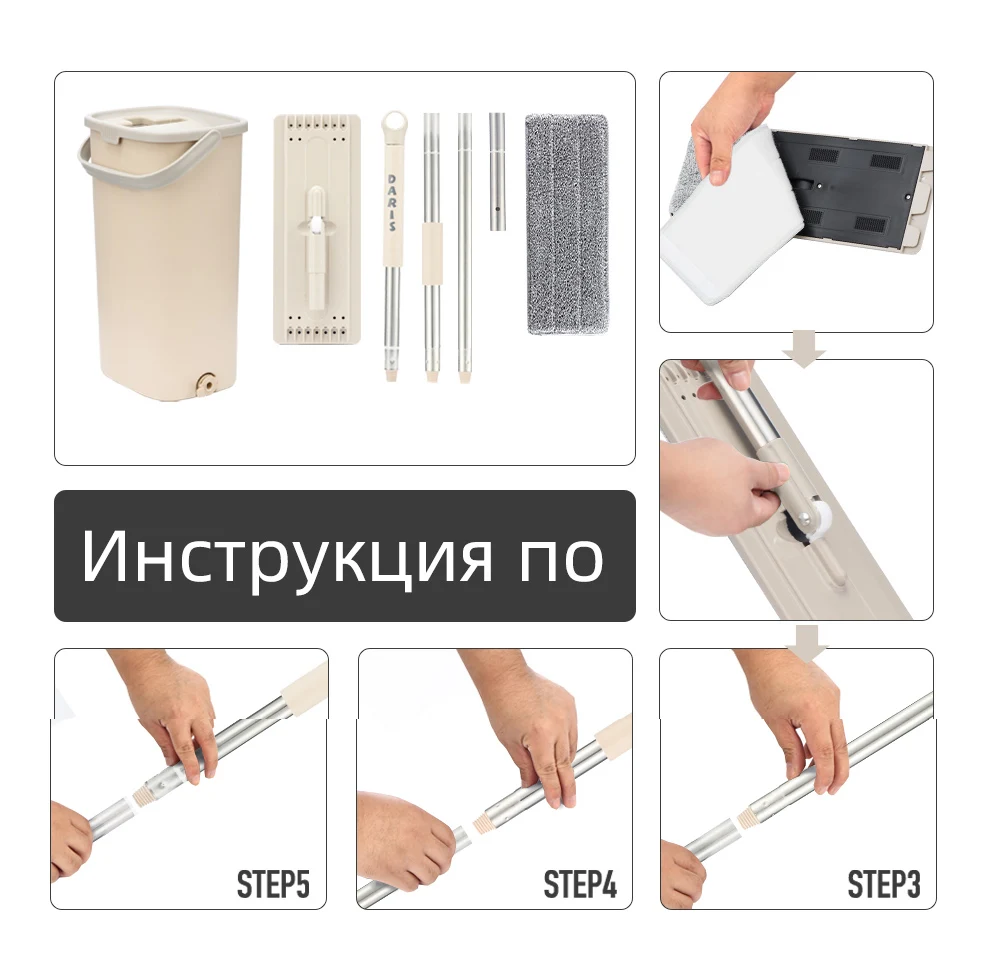 DARIS

Инструкция по

STEP5

STEP4

STEP3