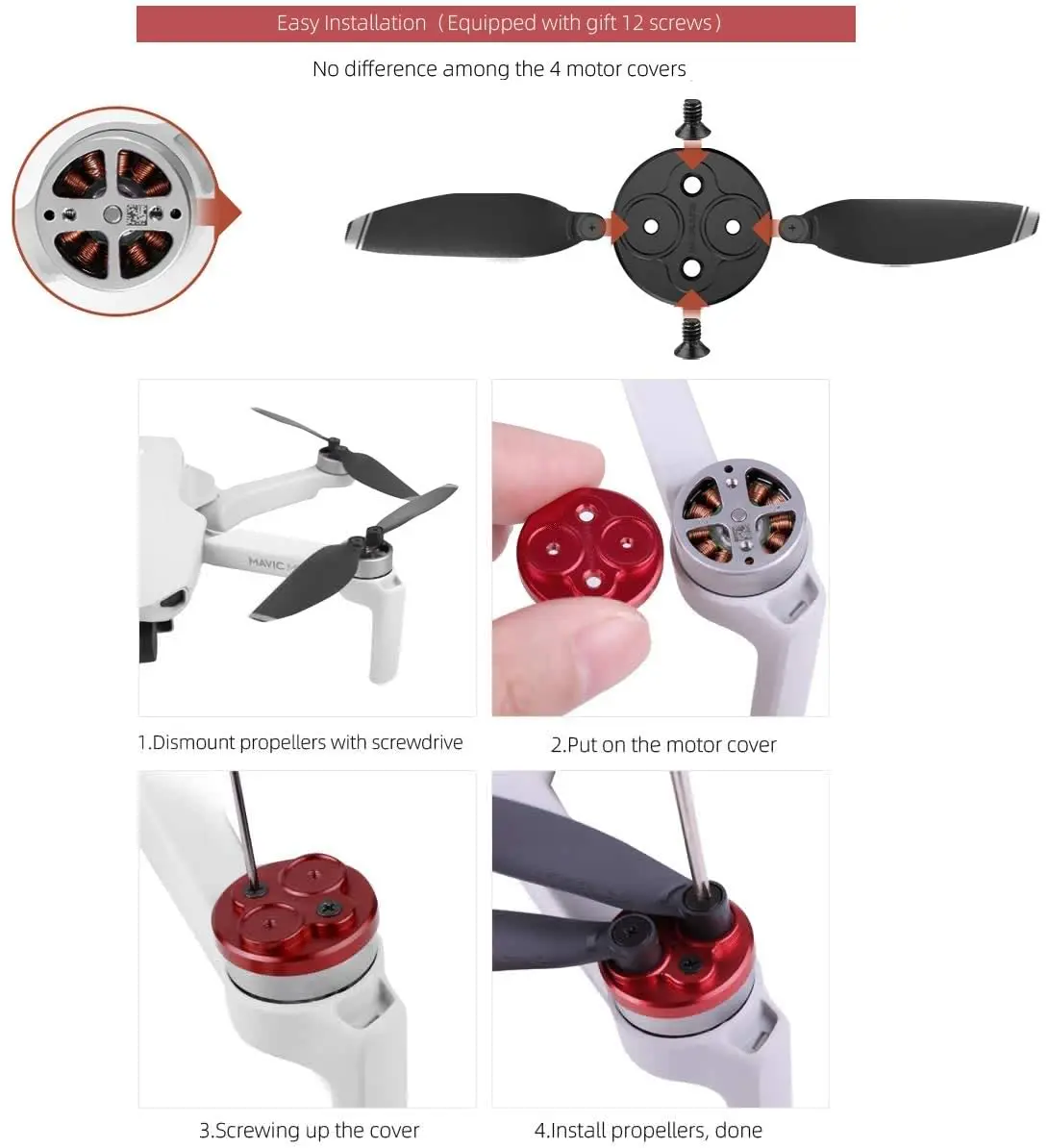 Easy Installation（Equipped with gift 12 screws）

No difference among the 4 motor covers

MAVIC

1.Dismount propellers with screwdrive

2.Put on the motor cover

3.Screwing up the cover

4.Install propellers, done