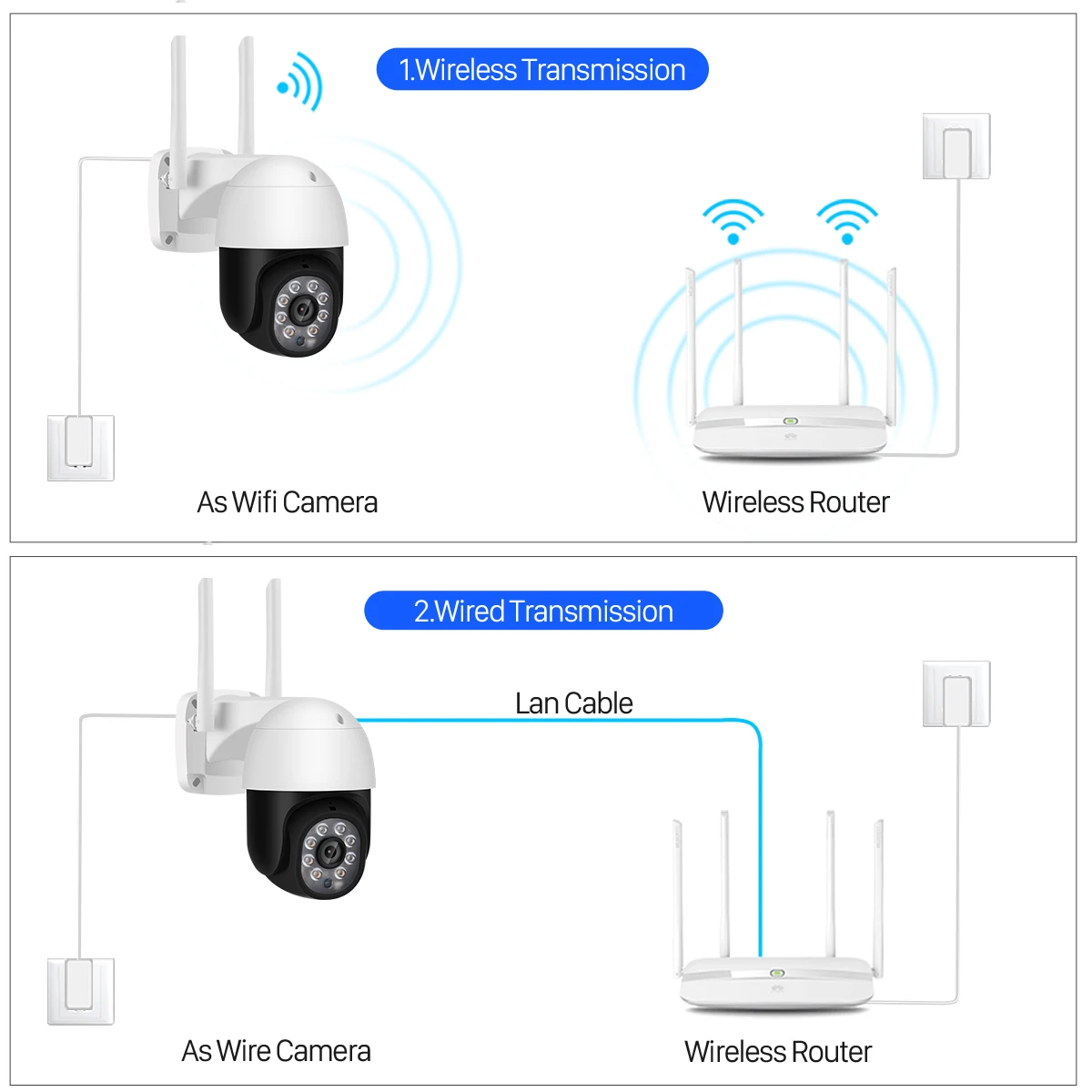 1.Wireless Transmission

As Wifi Camera

Wireless Router

2.Wired Transmission

Lan Cable

As Wire Camera

Wireless Router