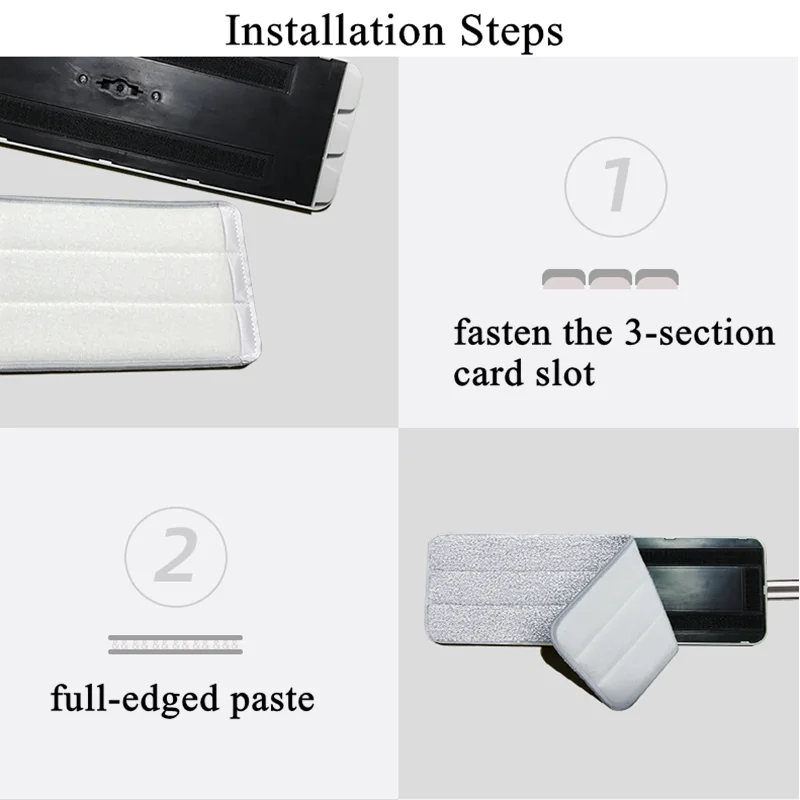 Installation Steps

1

fasten the 3-section card slot

2

full-edged paste