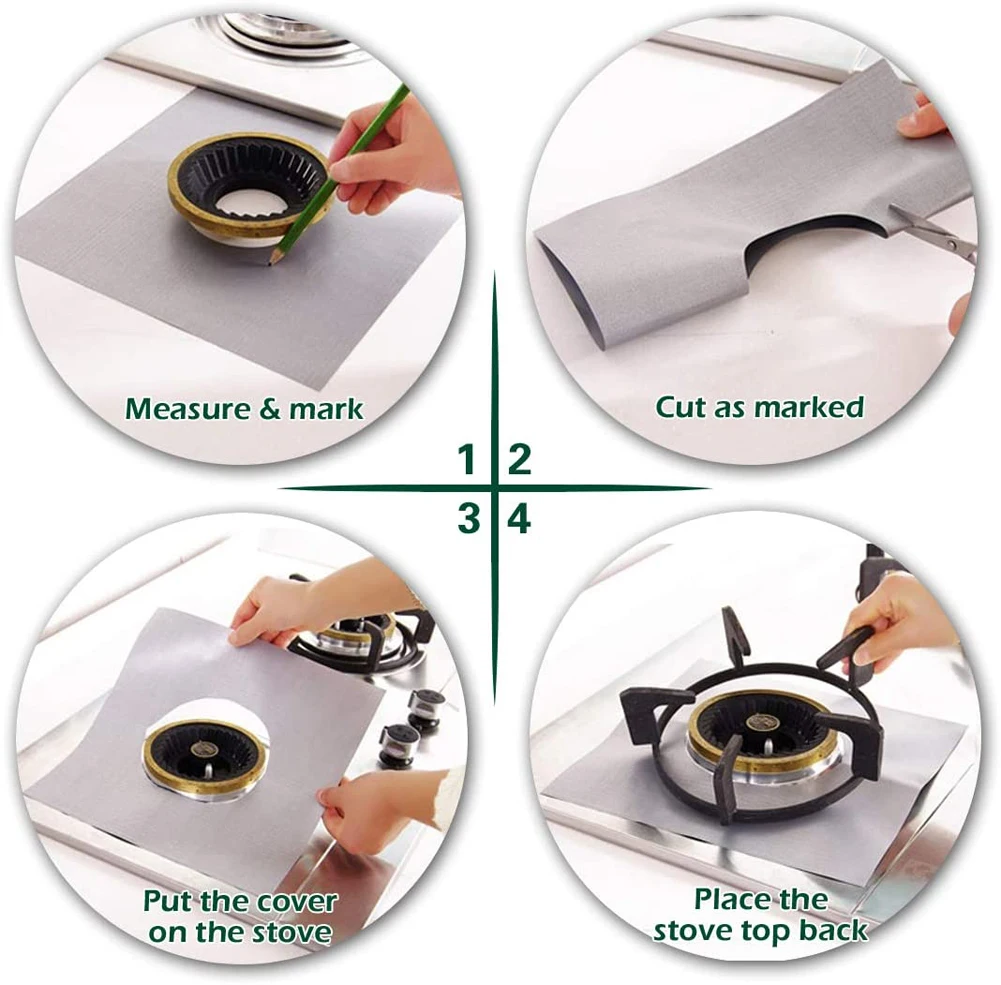 Measure & mark

Cut as marked

1 2
3 4

Put the cover on the stove

Place the stove top back