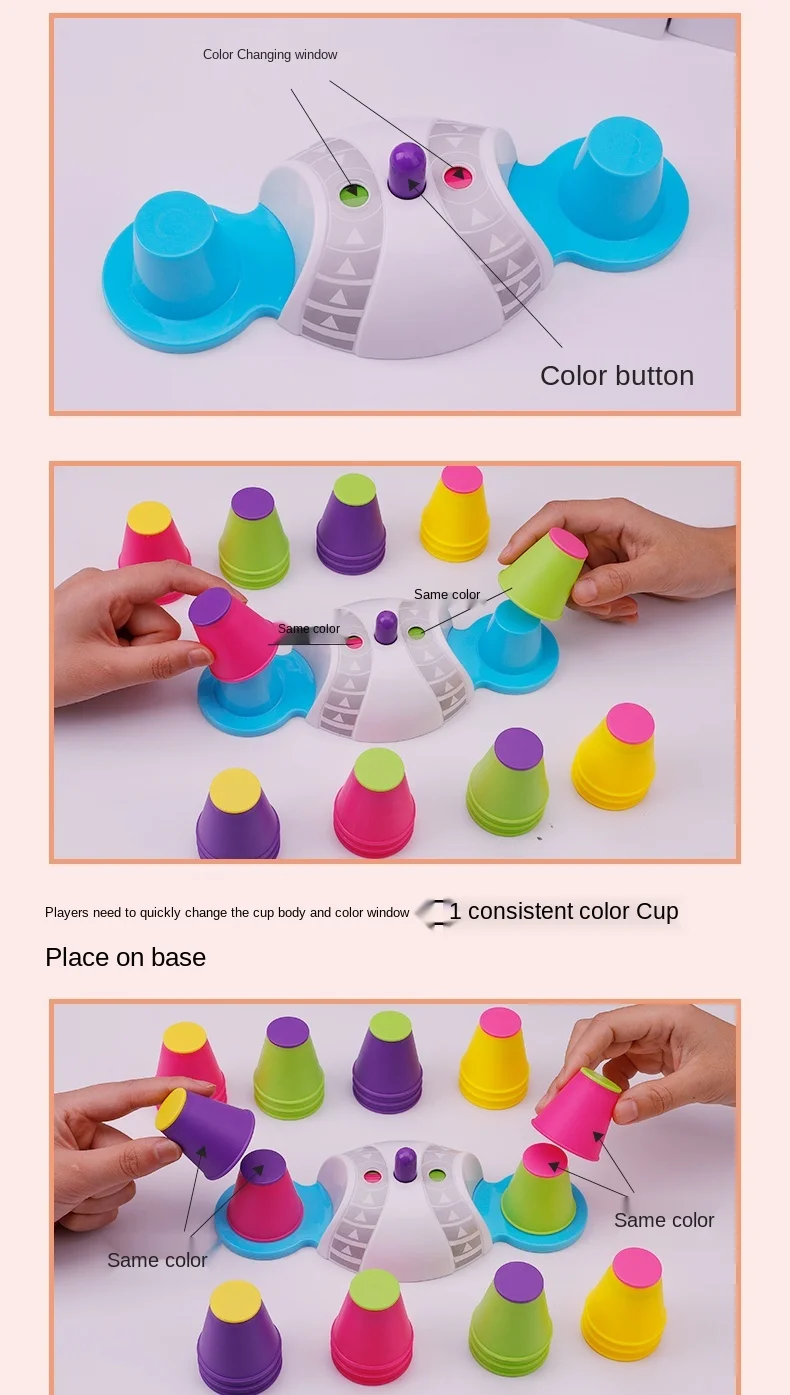 Color Changing window

Color button

Same color

Same color

Players need to quickly change the cup body and color window 1 consistent color Cup

Place on base

Same color

Same color