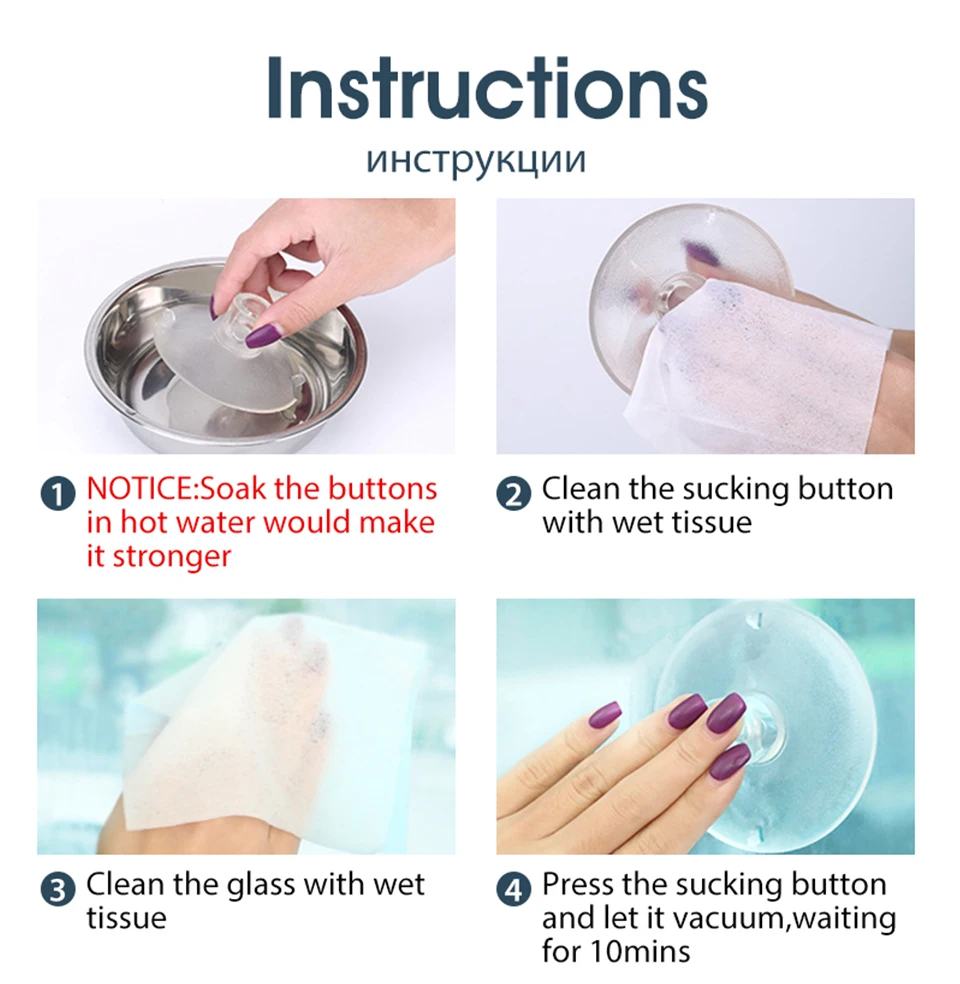 Instructions

инструкции

1 NOTICE:Soak the buttons in hot water would make it stronger

2 Clean the sucking button with wet tissue

3 Clean the glass with wet tissue

4 Press the sucking button and let it vacuum,waiting for 10mins