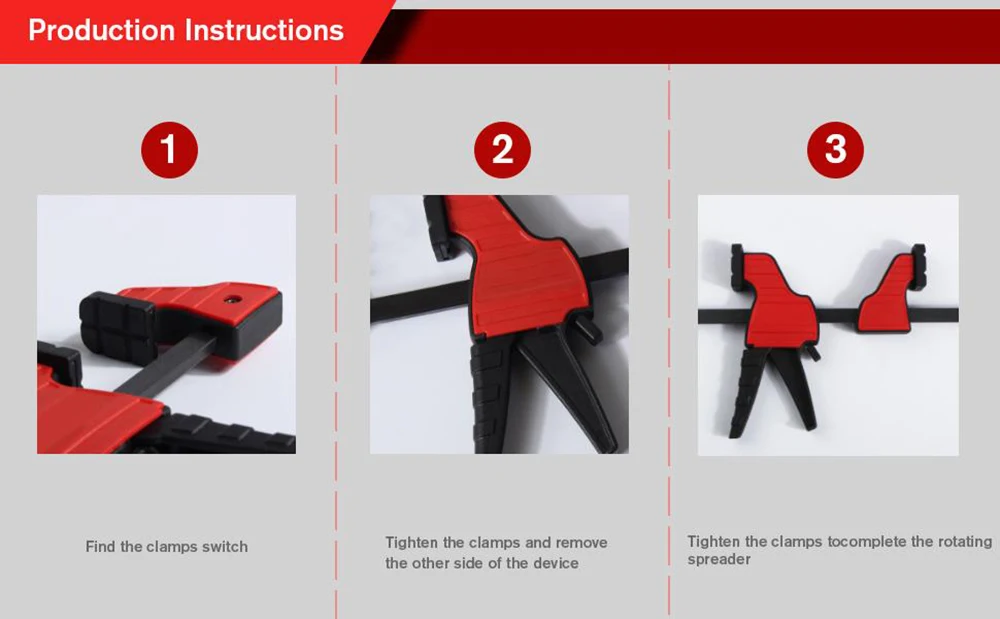 Production Instructions

1

Find the clamps switch

2

Tighten the clamps and remove the other side of the device

3

Tighten the clamps tocomplete the rotating spreader