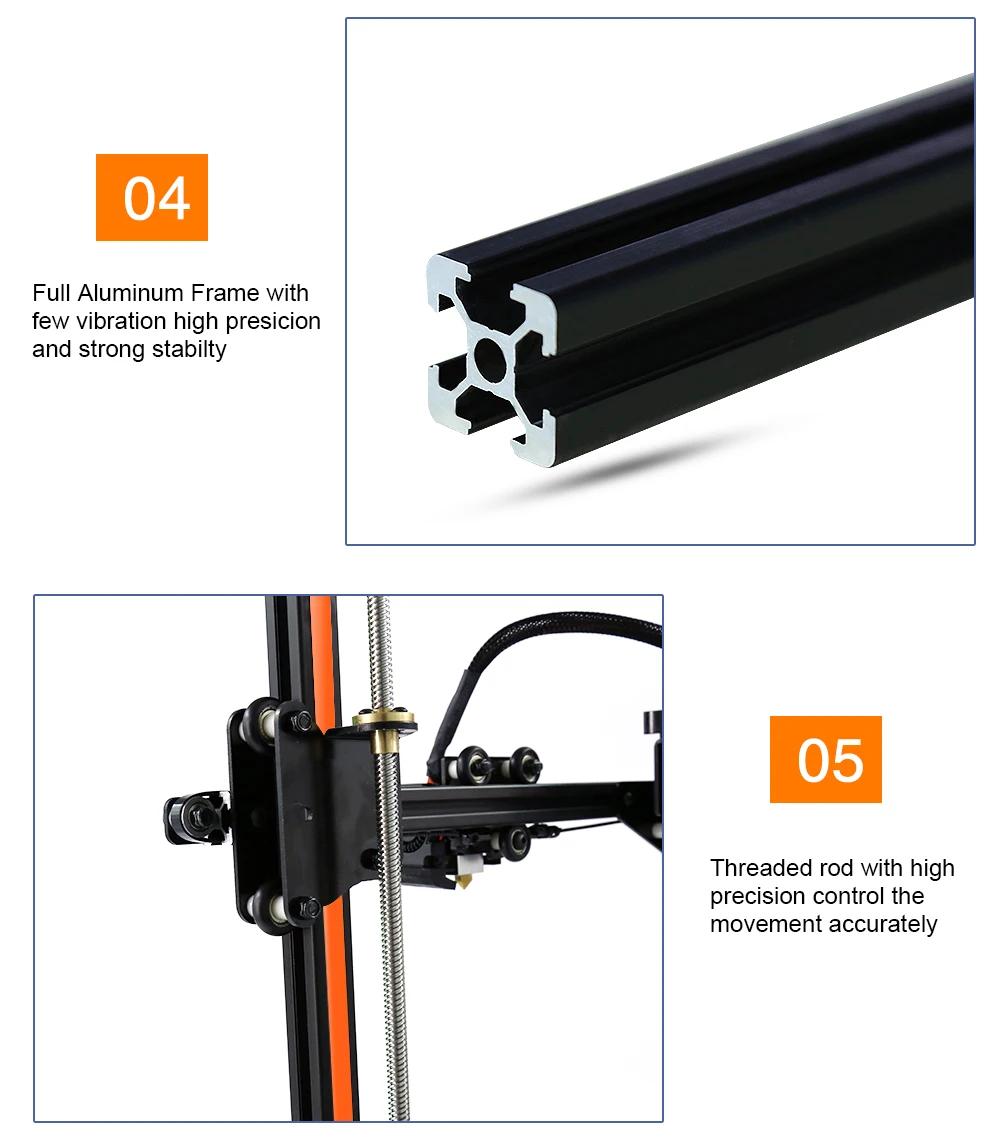 04

Full Aluminum Frame with few vibration high presicion and strong stabilty

05

Threaded rod with high precision control the movement accurately