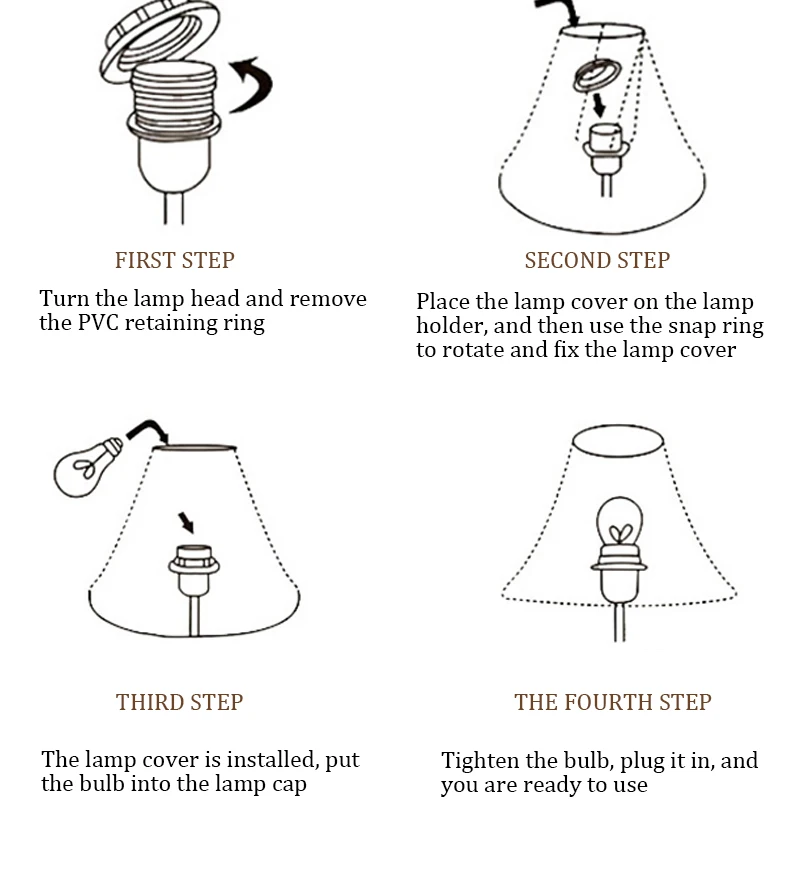 FIRST STEP

Turn the lamp head and remove the PVC retaining ring

SECOND STEP

Place the lamp cover on the lamp holder, and then use the snap ring to rotate and fix the lamp cover

THIRD STEP

The lamp cover is installed, put the bulb into the lamp cap

THE FOURTH STEP

Tighten the bulb, plug it in, and you are ready to use