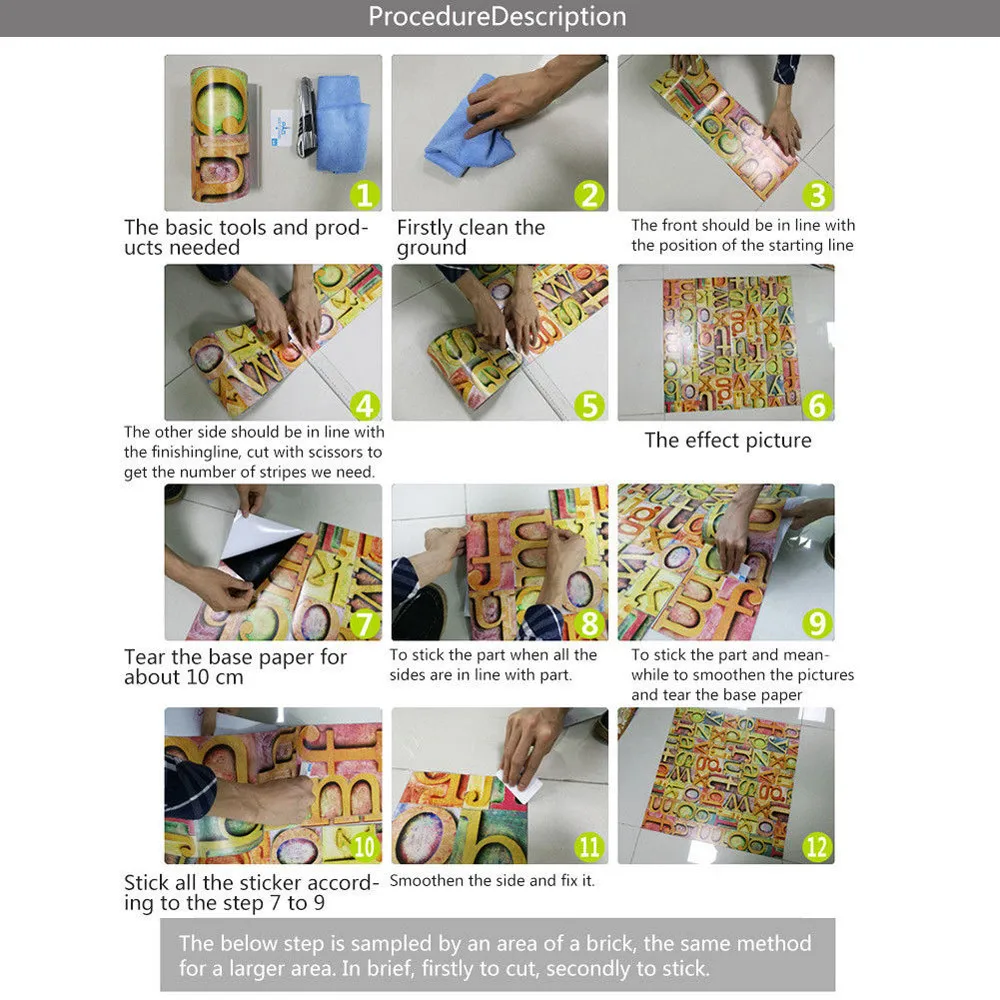 ProcedureDescription

1
The basic tools and products needed

2
Firstly clean the ground

3
The front should be in line with the position of the starting line

4
The other side should be in line with the finishingline, cut with scissors to get the number of stripes we need.

5

6
The effect picture

7
Tear the base paper for about 10 cm

8
To stick the part when all the sides are in line with part.

9
To stick the part and meanwhile to smoothen the pictures and tear the base paper

10
Stick all the sticker according to the step 7 to 9

11
Smoothen the side and fix it.

12

The below step is sampled by an area of a brick, the same method for a larger area. In brief, firstly to cut, secondly to stick.